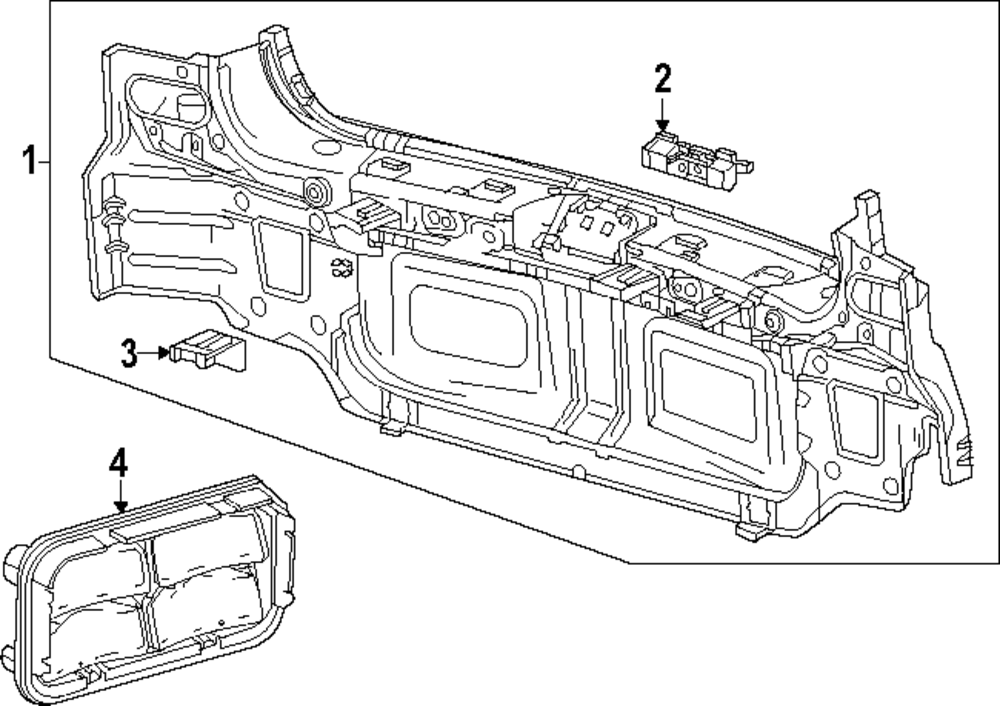 1
2
3
4