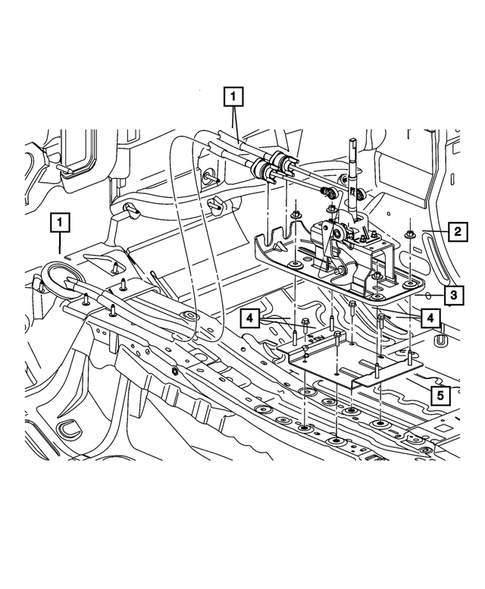 1
1
2
3
4
4
5