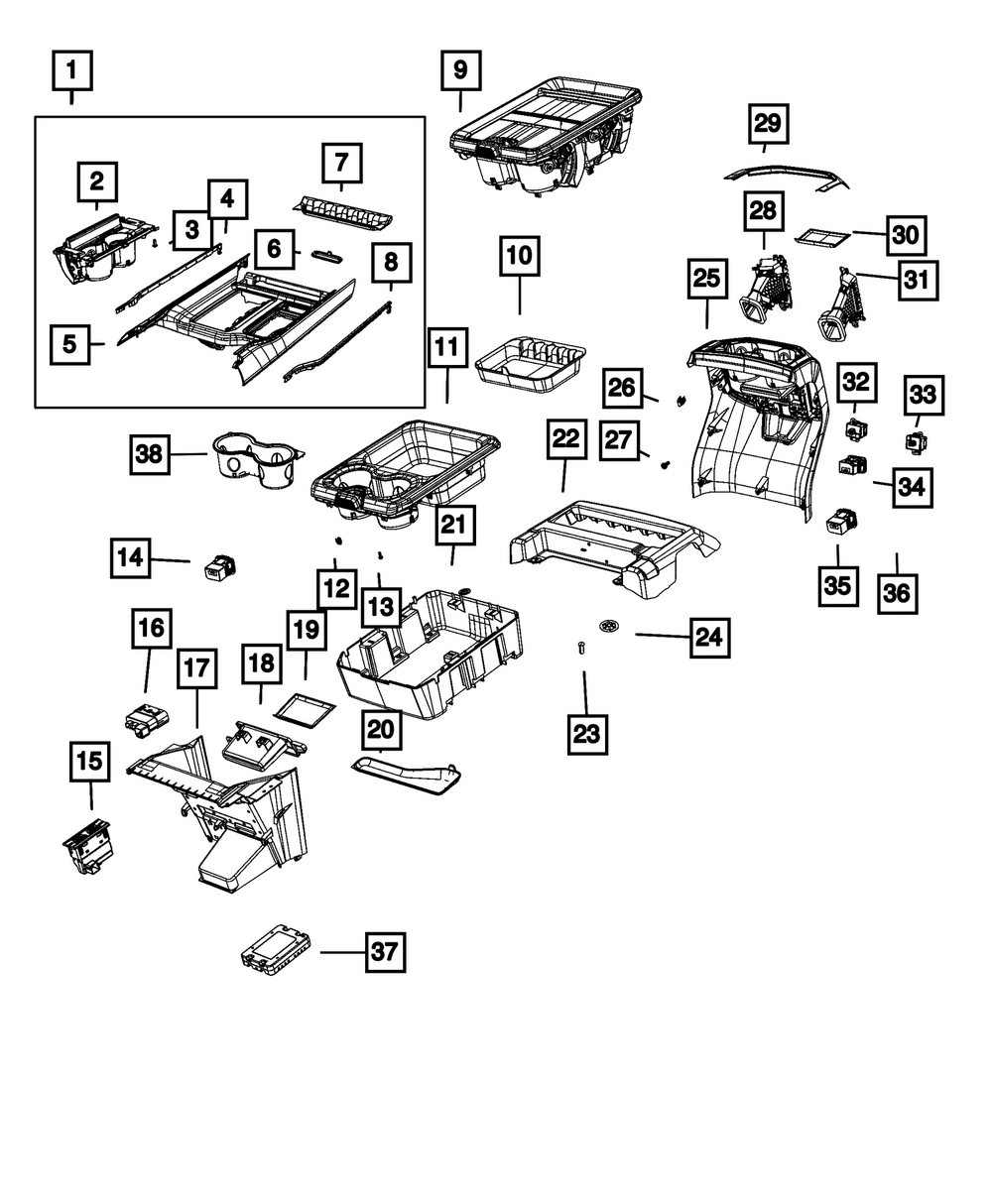 1
2
3
4
5
6
7
8
9
10
11
12
13
14
15
16
17
18
19
20
21
22
23
24
25
26
27
28
29
30
31
32
33
34
35
36
37
38