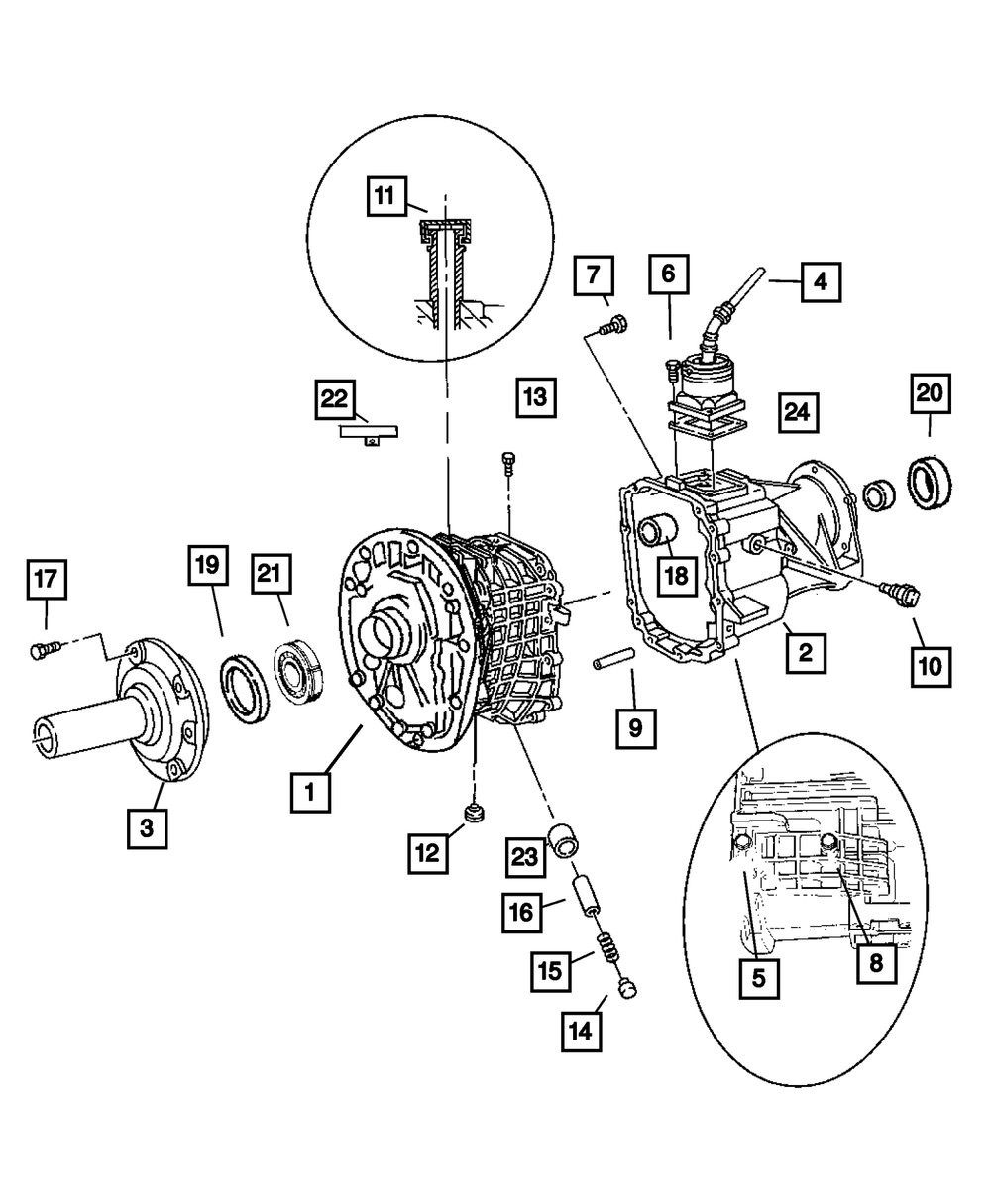 11
7
6
4
22
13
24
20
17
19
21
18
2
10
9
1
3
12
23
16
15
14
5
8