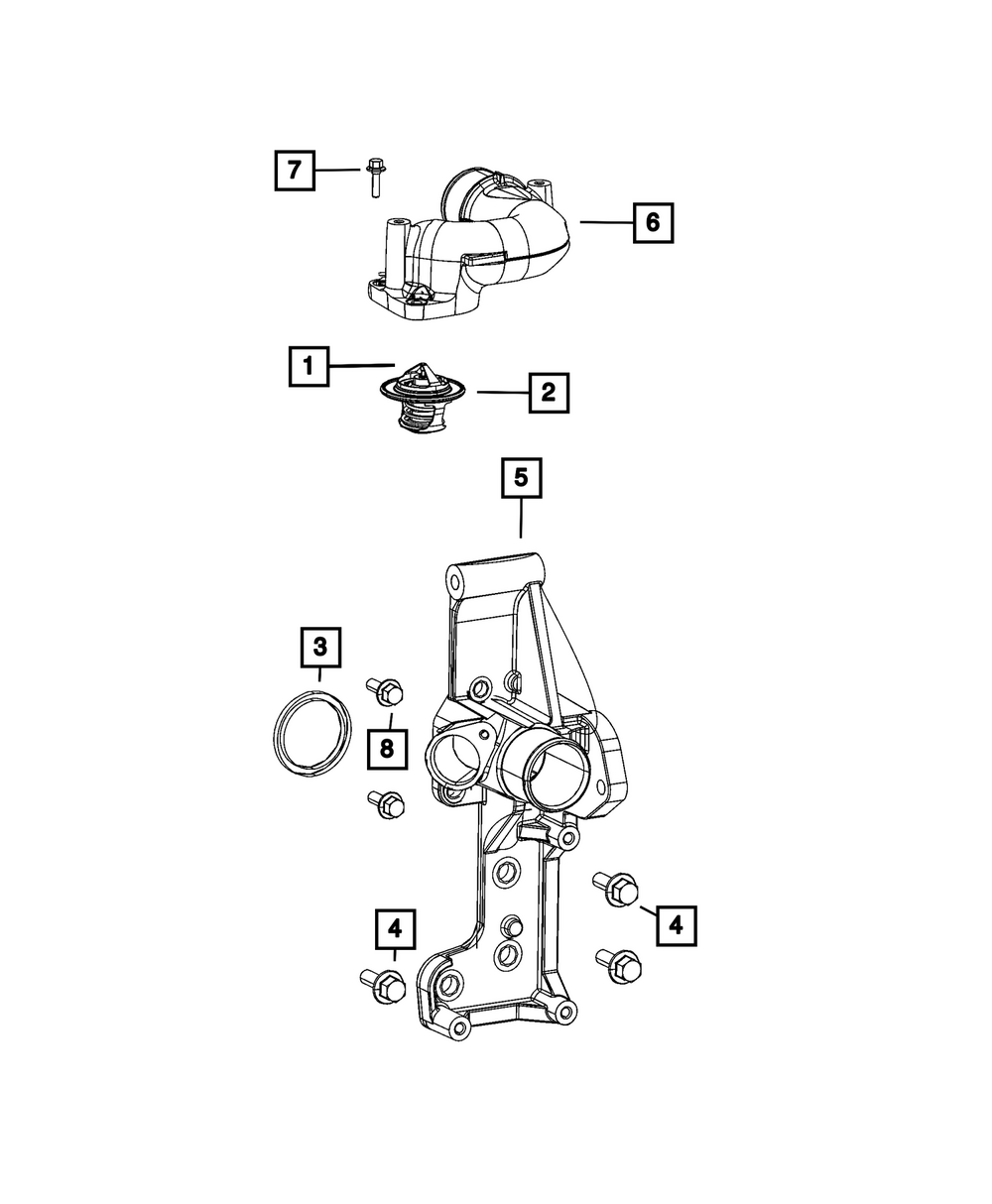 7
6
1
2
5
3
8
4
4