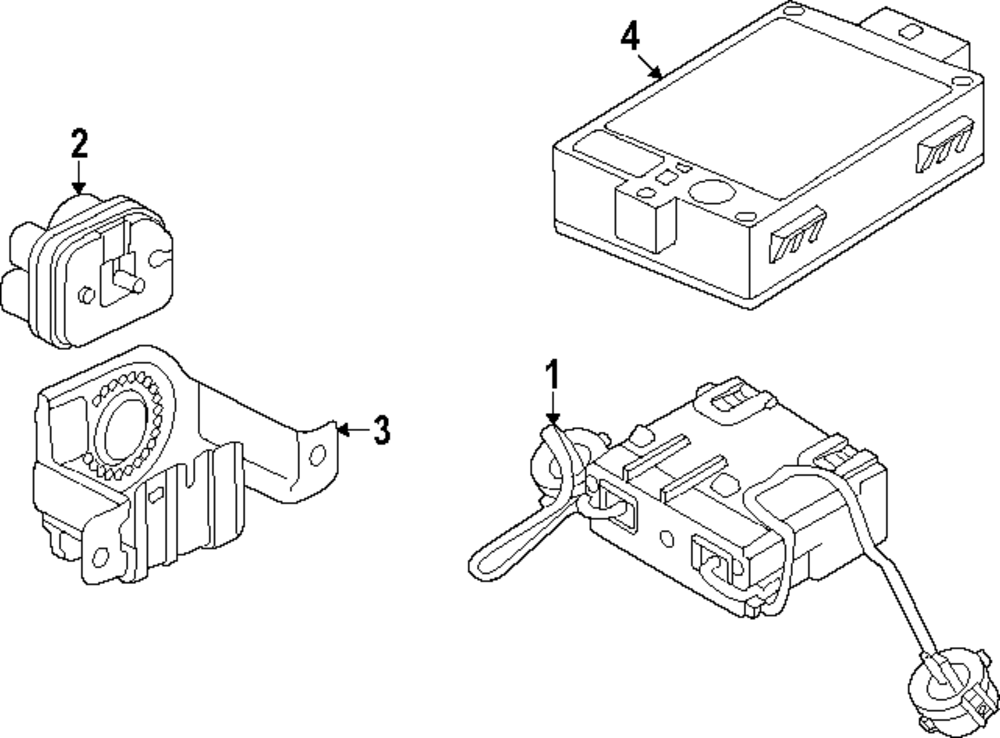 4
2
3
1