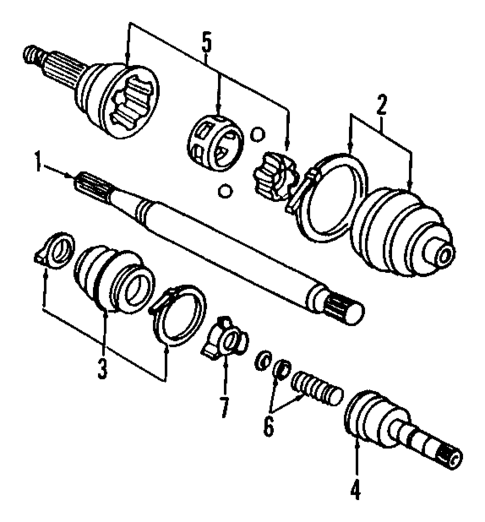 5
2
1
3
7
6
4