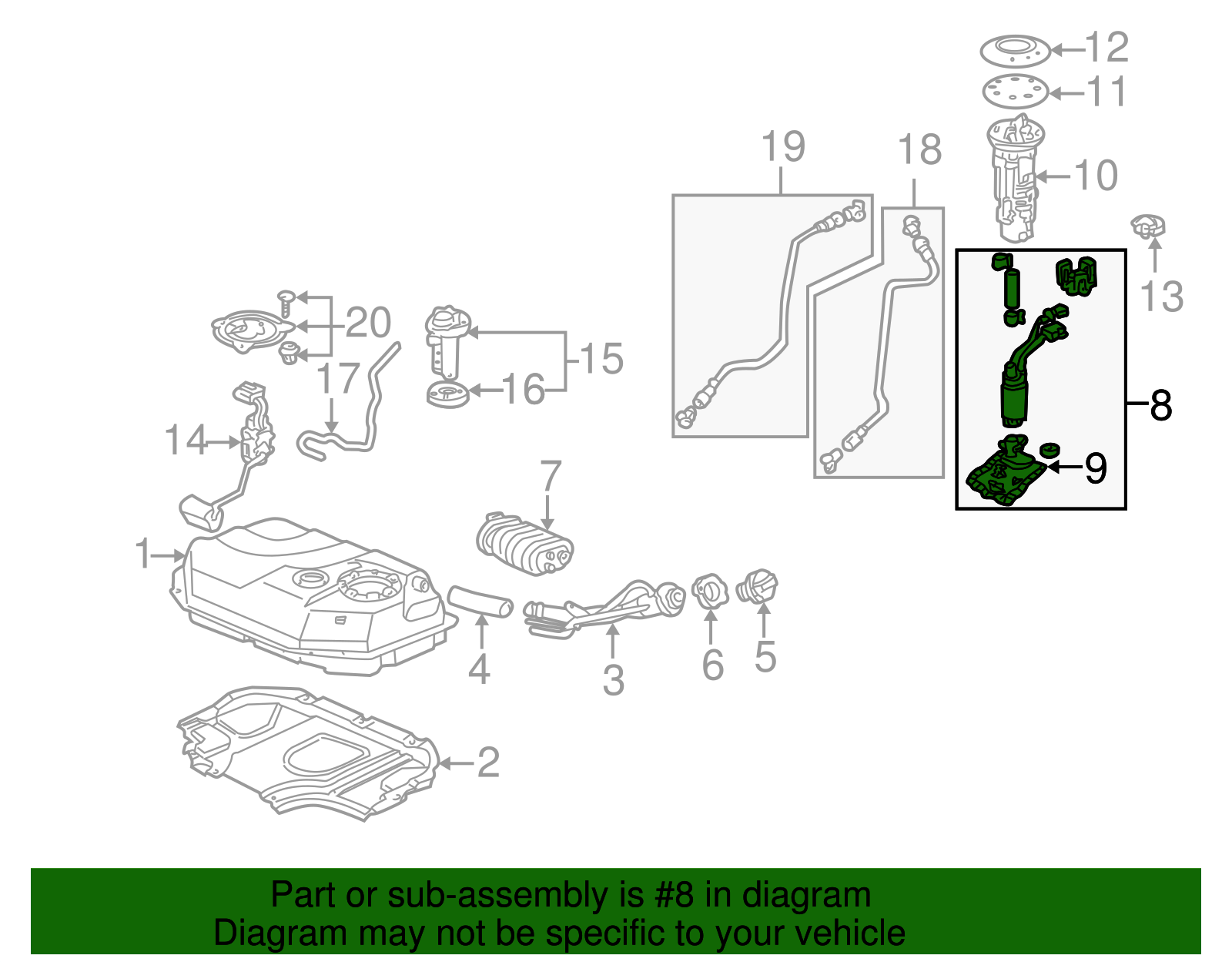 12
11
19
18
10
13
20
15
17
16
14
8
9
7
1
4
3
6
5
2

Part or sub-assembly is #8 in diagram
Diagram may not be specific to your vehicle