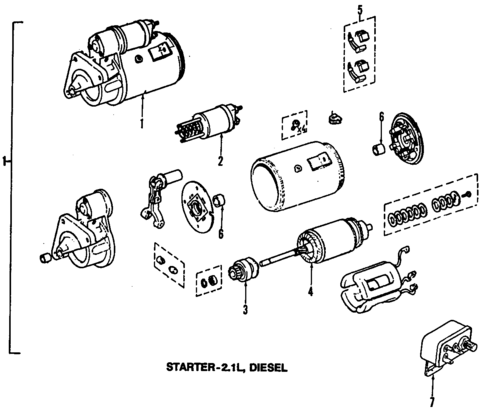 5
1
6
2
1
6
3
4
STARTER-2.1L, DIESEL
7