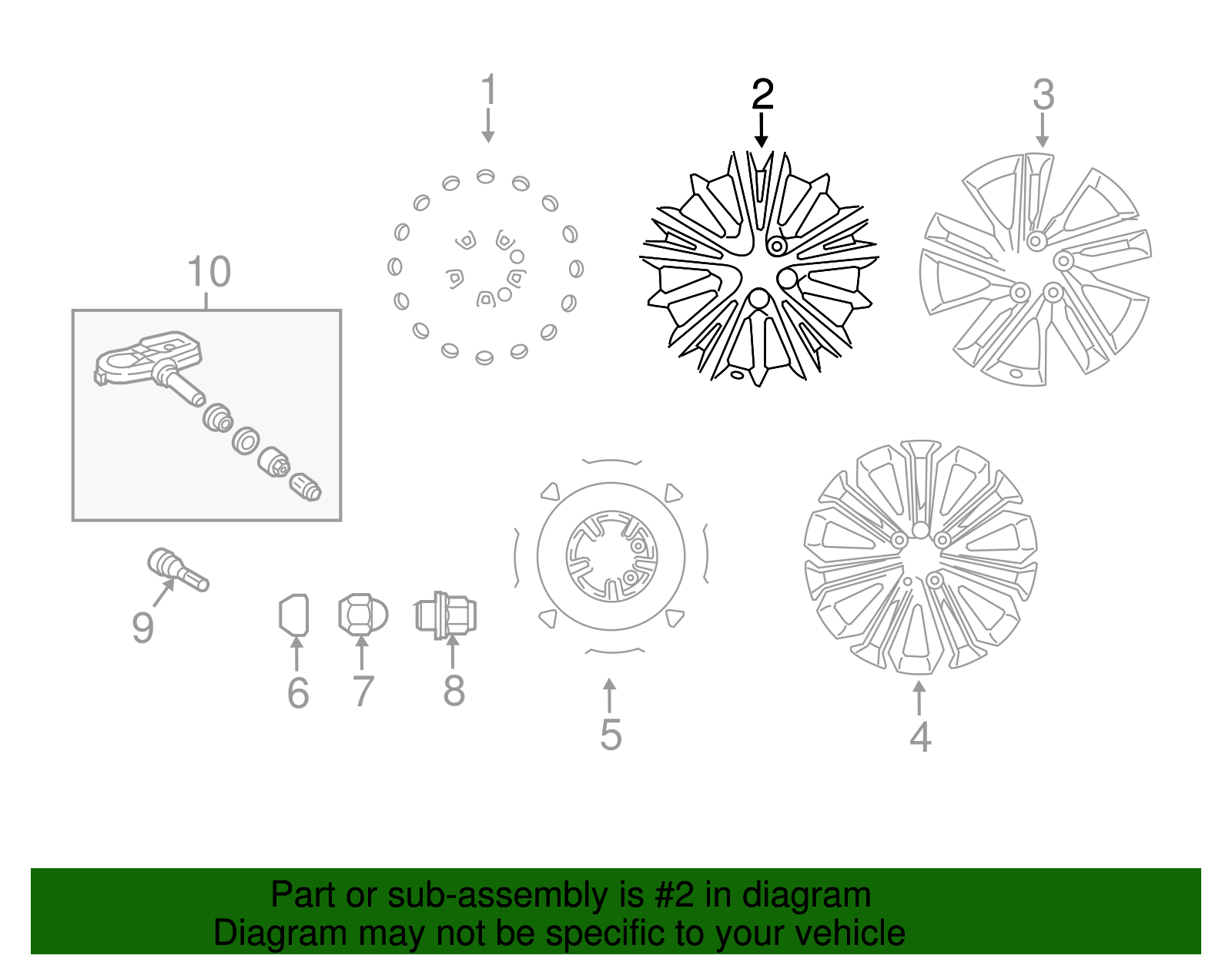 1

2

3

10

9

6 7 8

5

4

Part or sub-assembly is #2 in diagram
Diagram may not be specific to your vehicle