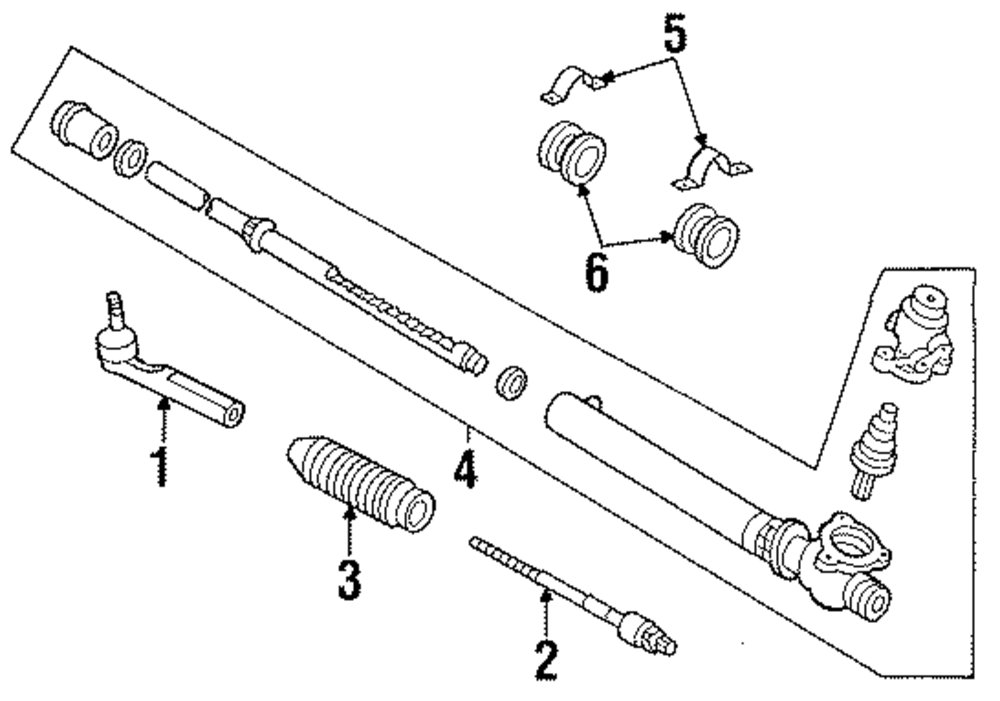 5
6
1
4
3
2