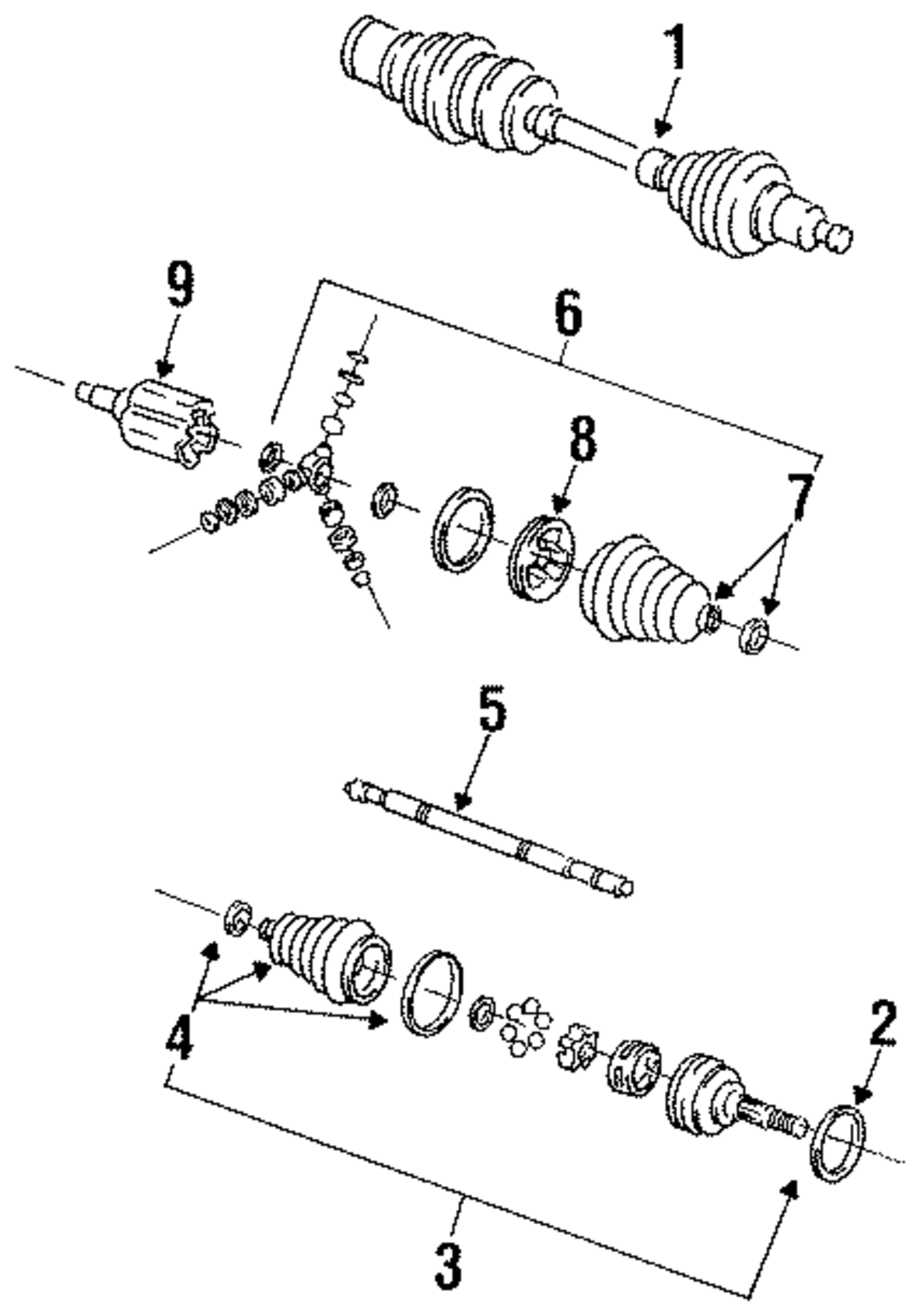 1
9
6
8
7
5
4
2
3