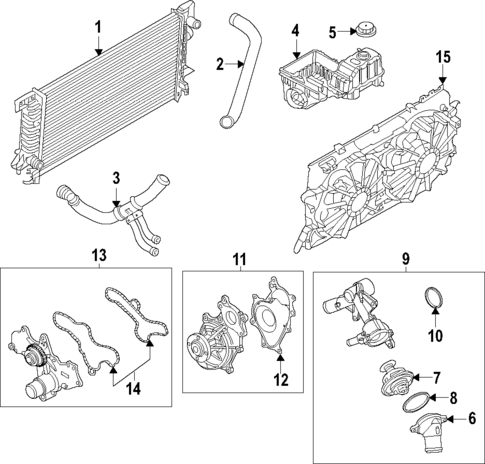 1
2
4
5
15
3
13
11
9
10
14
12
7
8
6