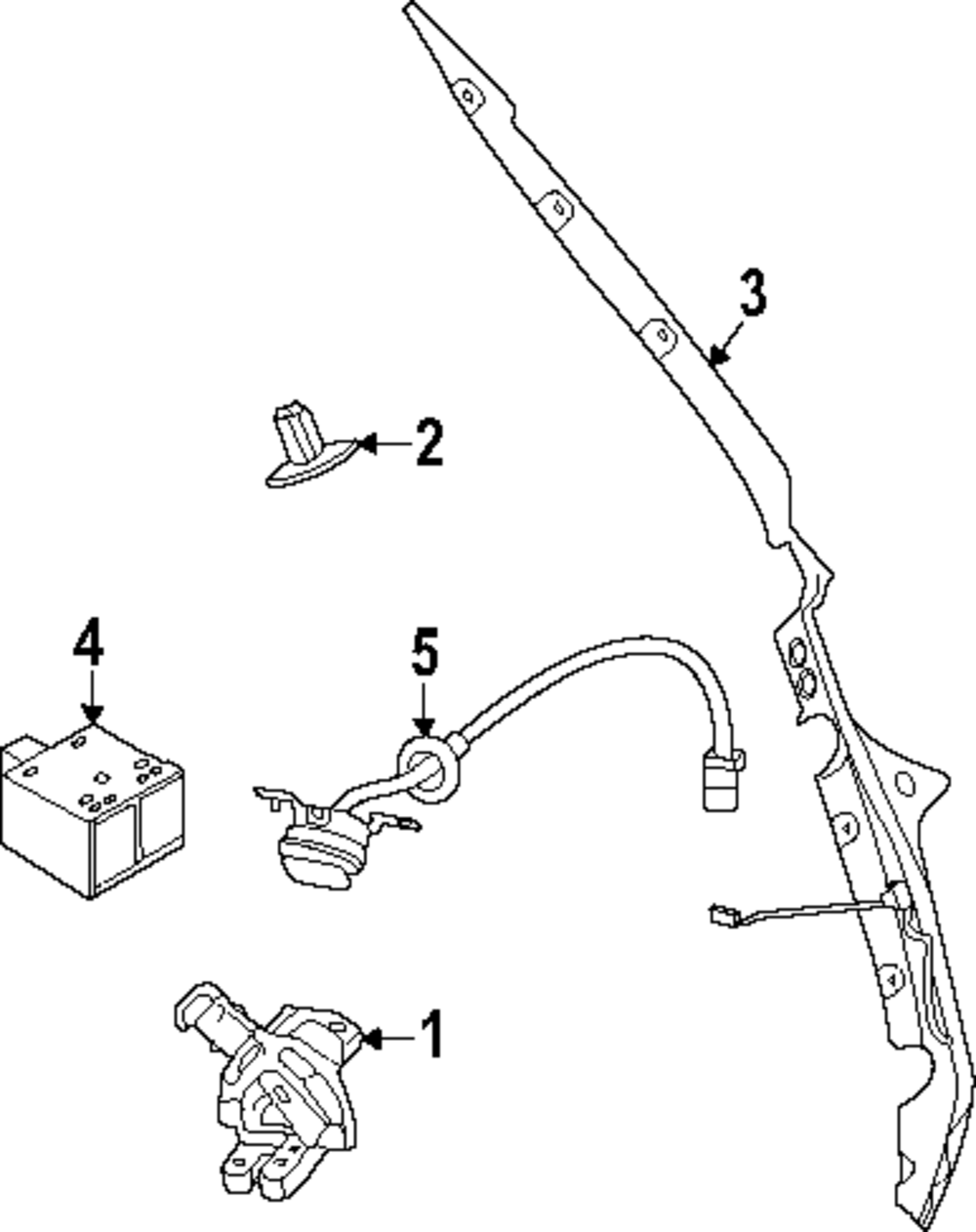 3

2

4

5

1