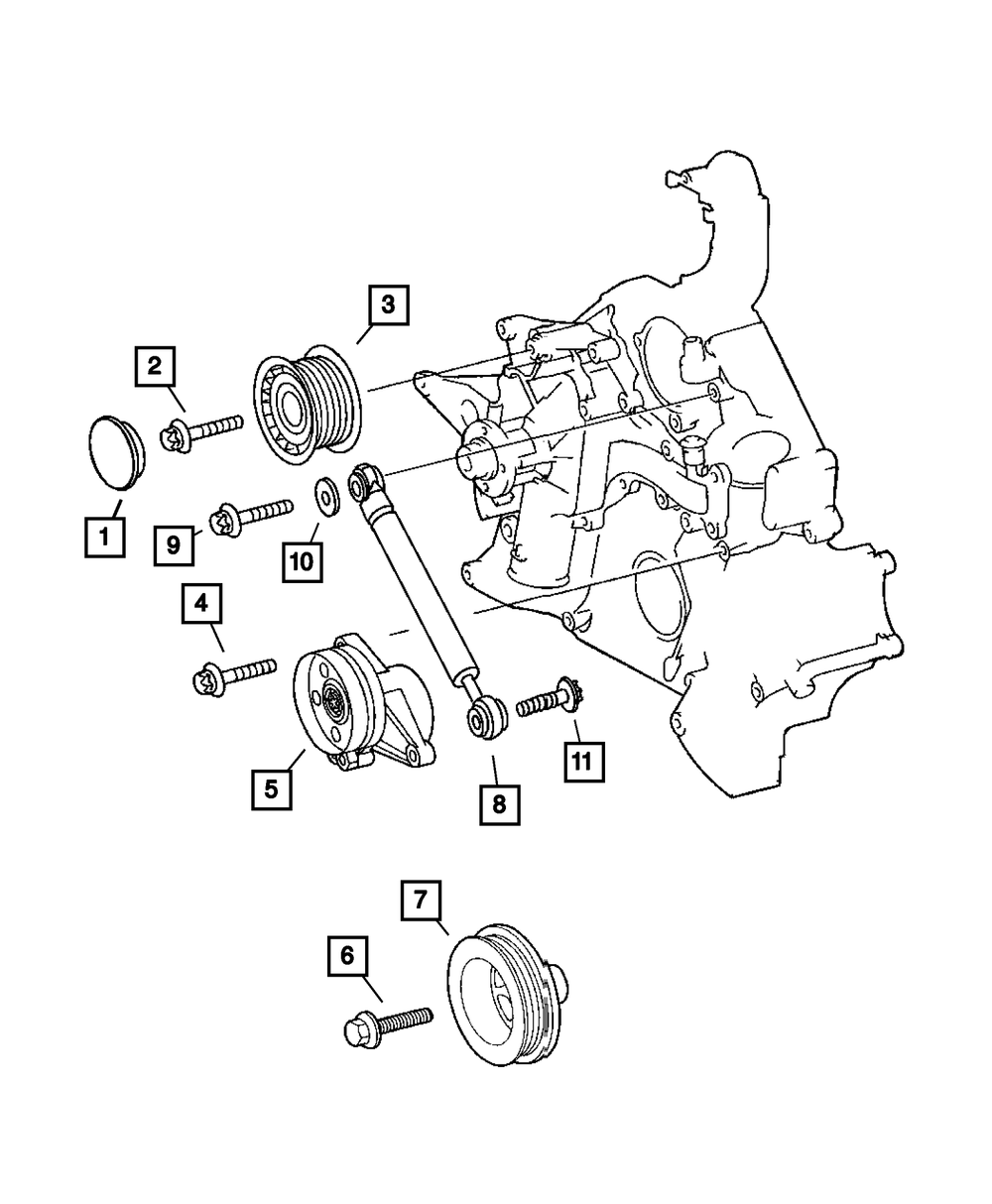 3
2
1
9
10
4
5
8
11
7
6