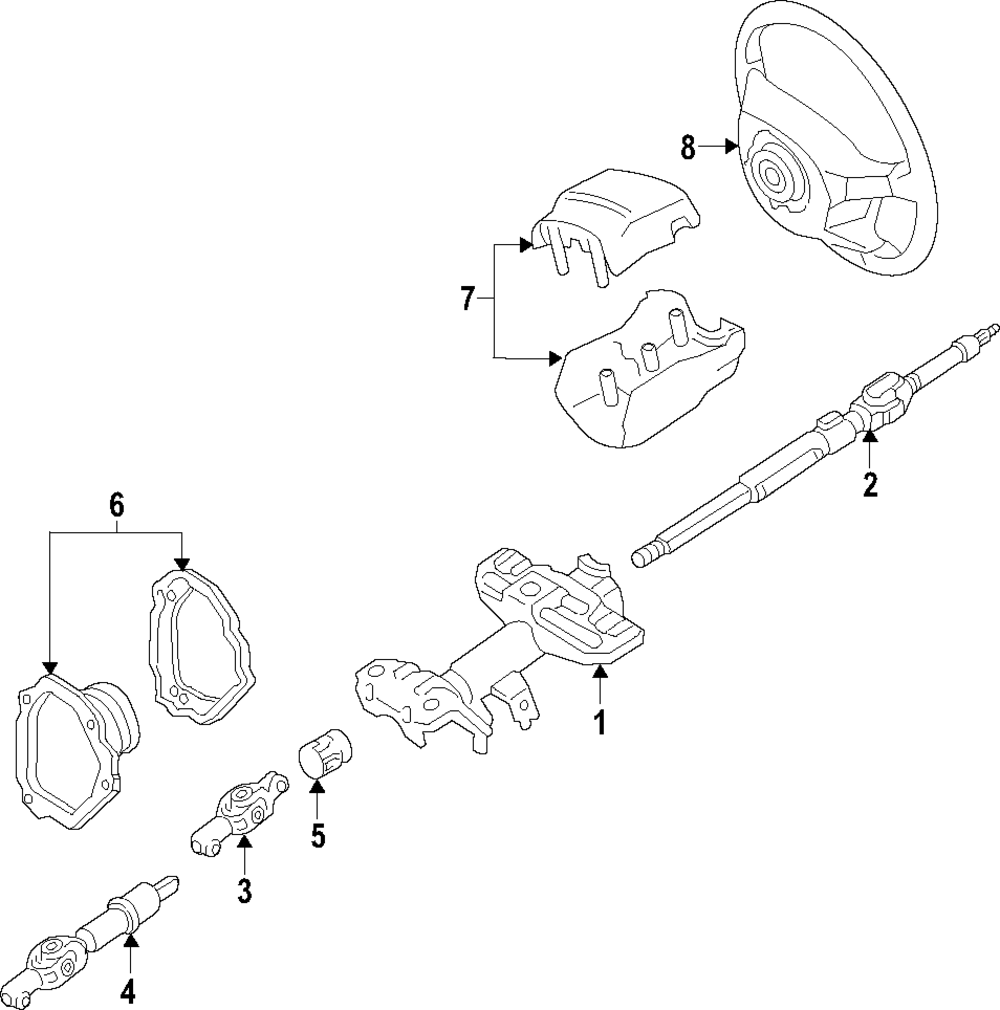 8
7
2
6
1
5
3
4