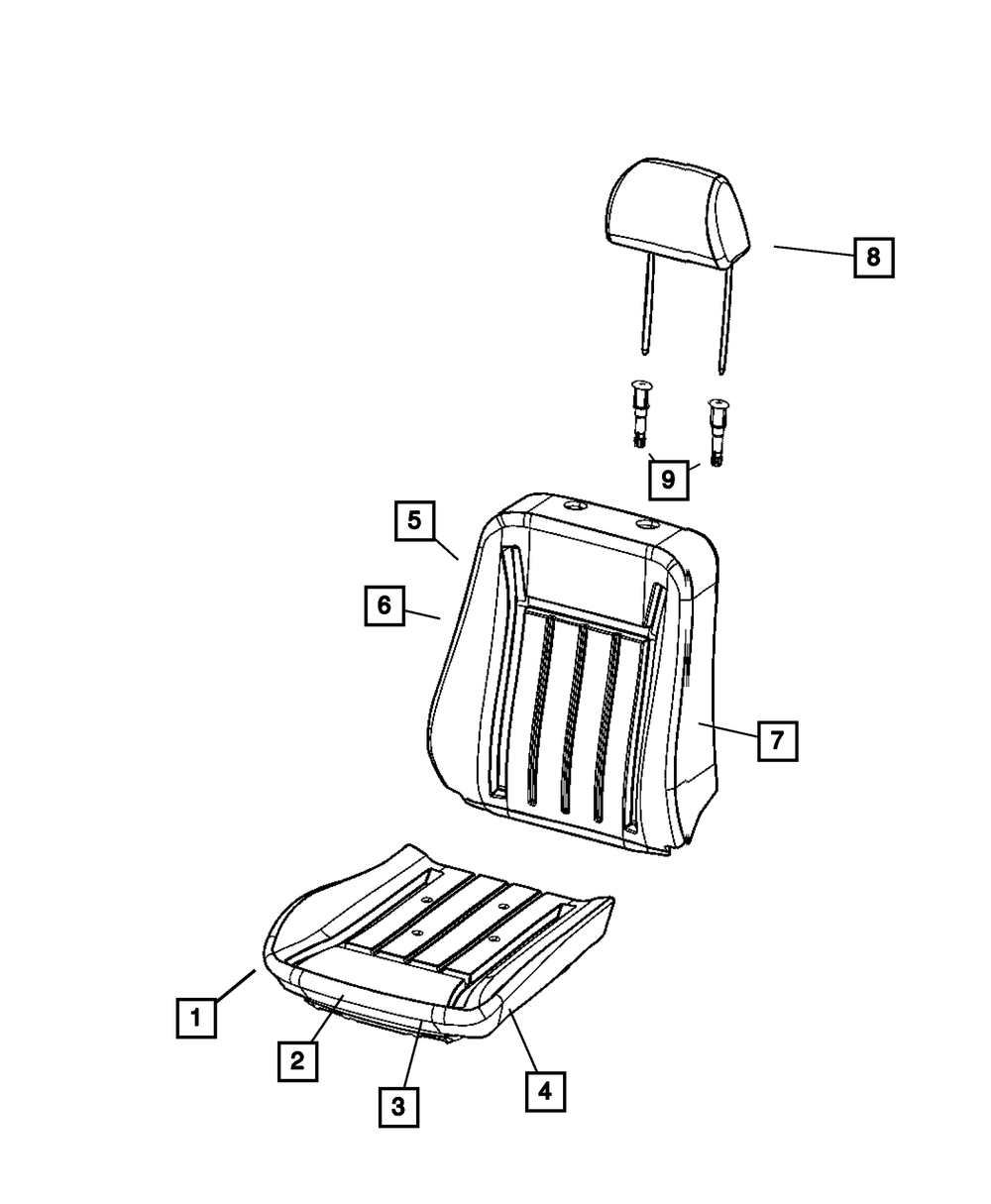 8

9

5

6

7

1

2

3

4