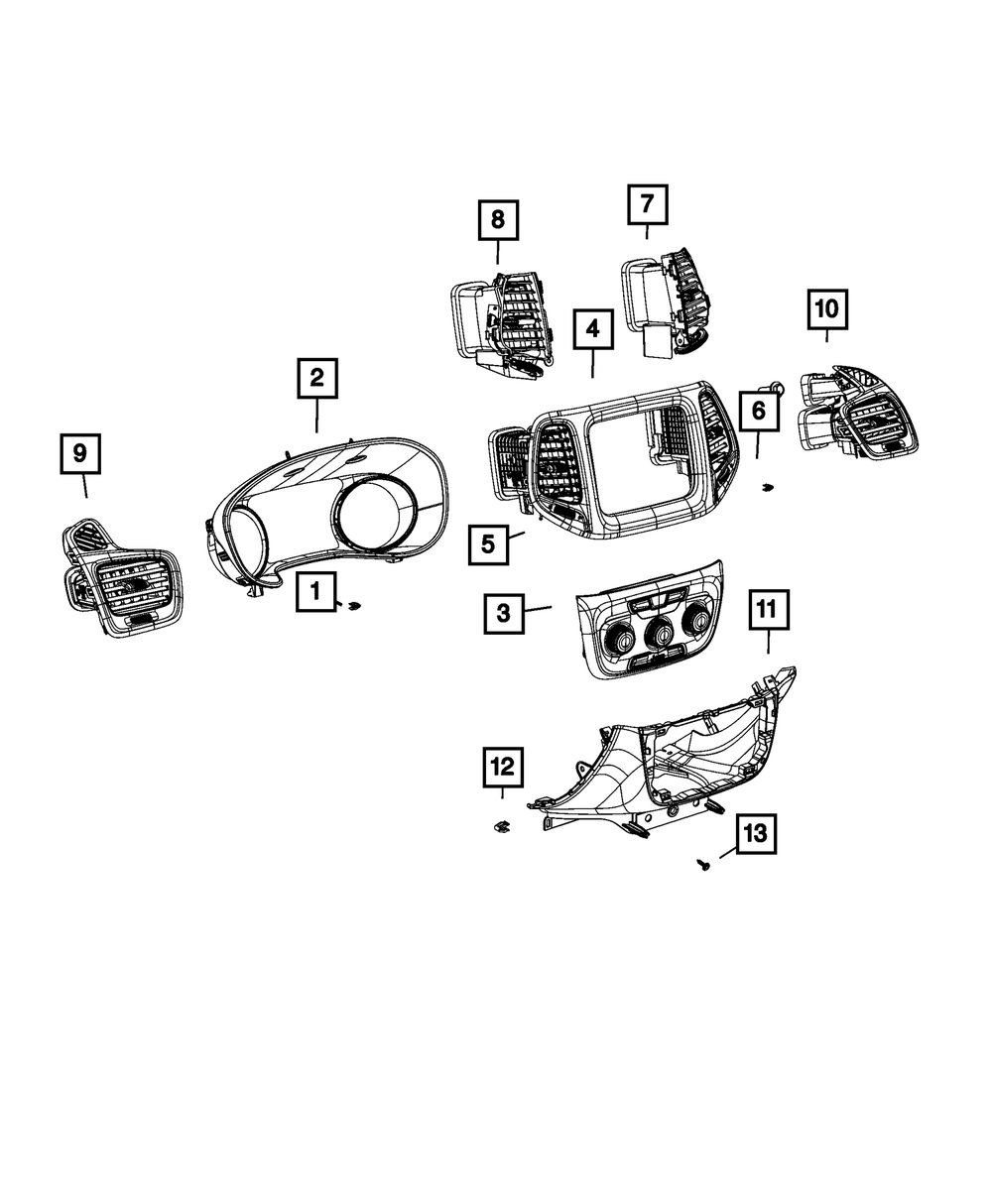 8
7
4
10
2
6
9
5
1
3
11
12
13