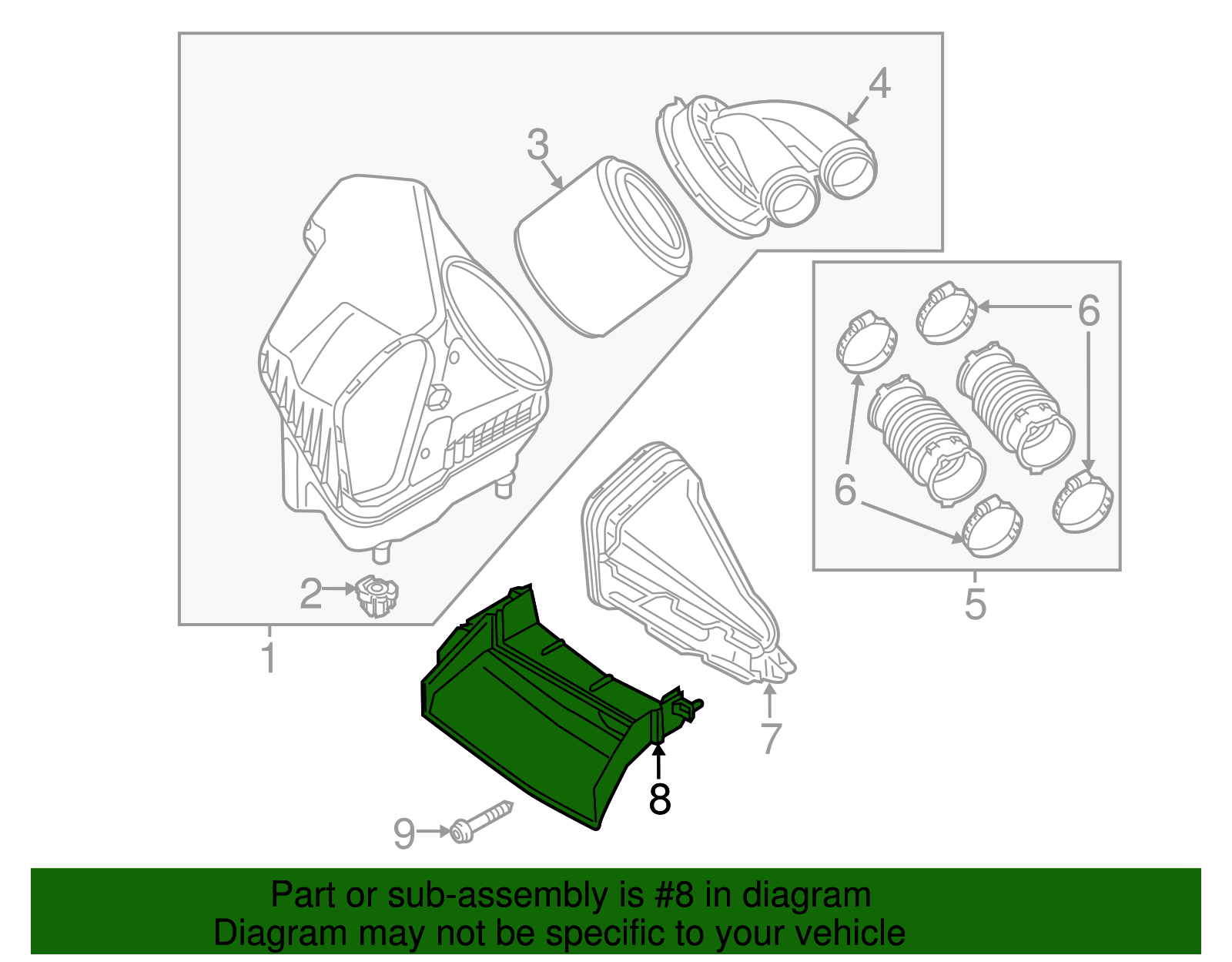 4
3
6
6
2
1
5
7
8
9

Part or sub-assembly is #8 in diagram
Diagram may not be specific to your vehicle