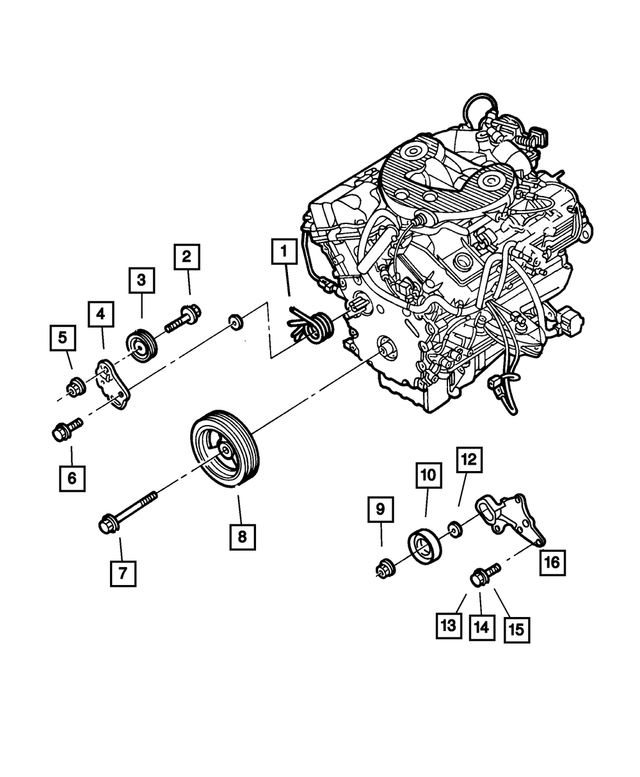 1
2
3
4
5
6
7
8
9
10
12
16
13
14
15