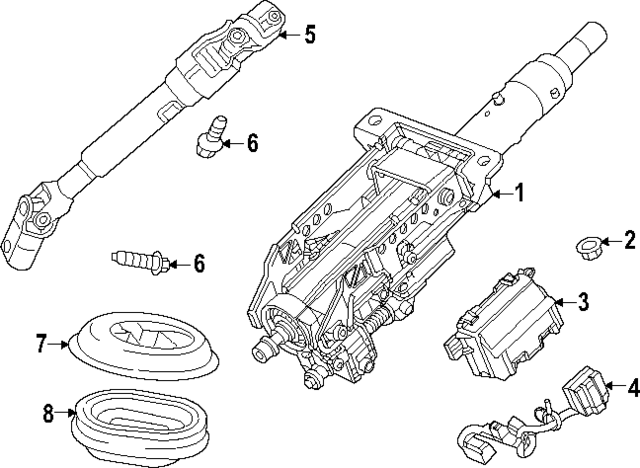 5
6
1
2
6
3
7
4
8