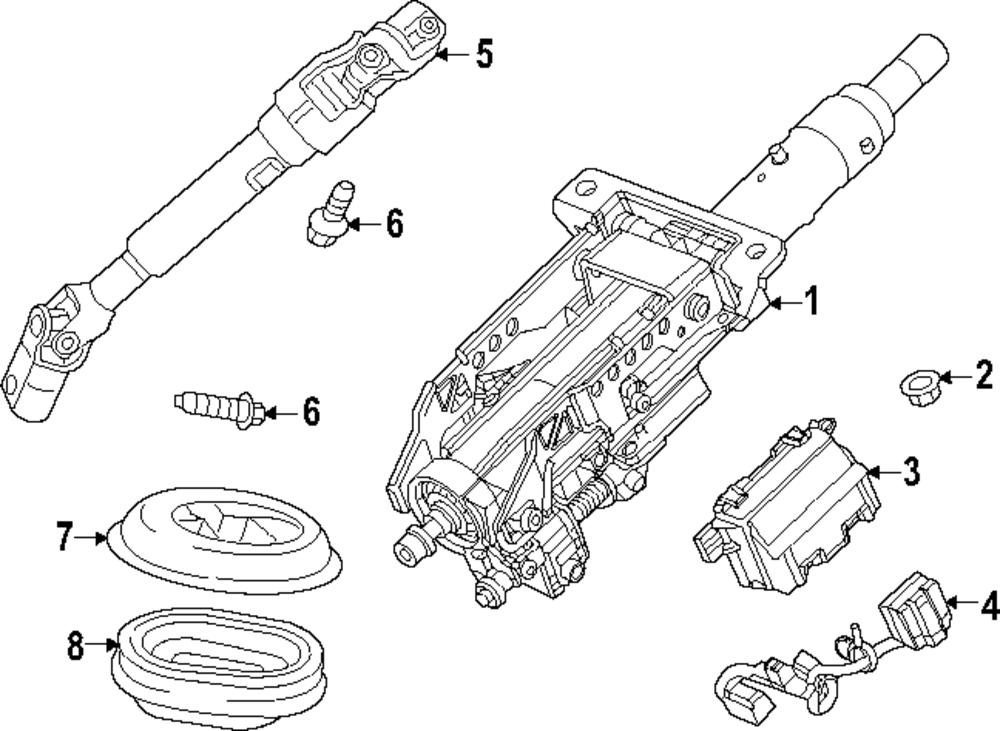 5
6
1
2
6
3
7
4
8