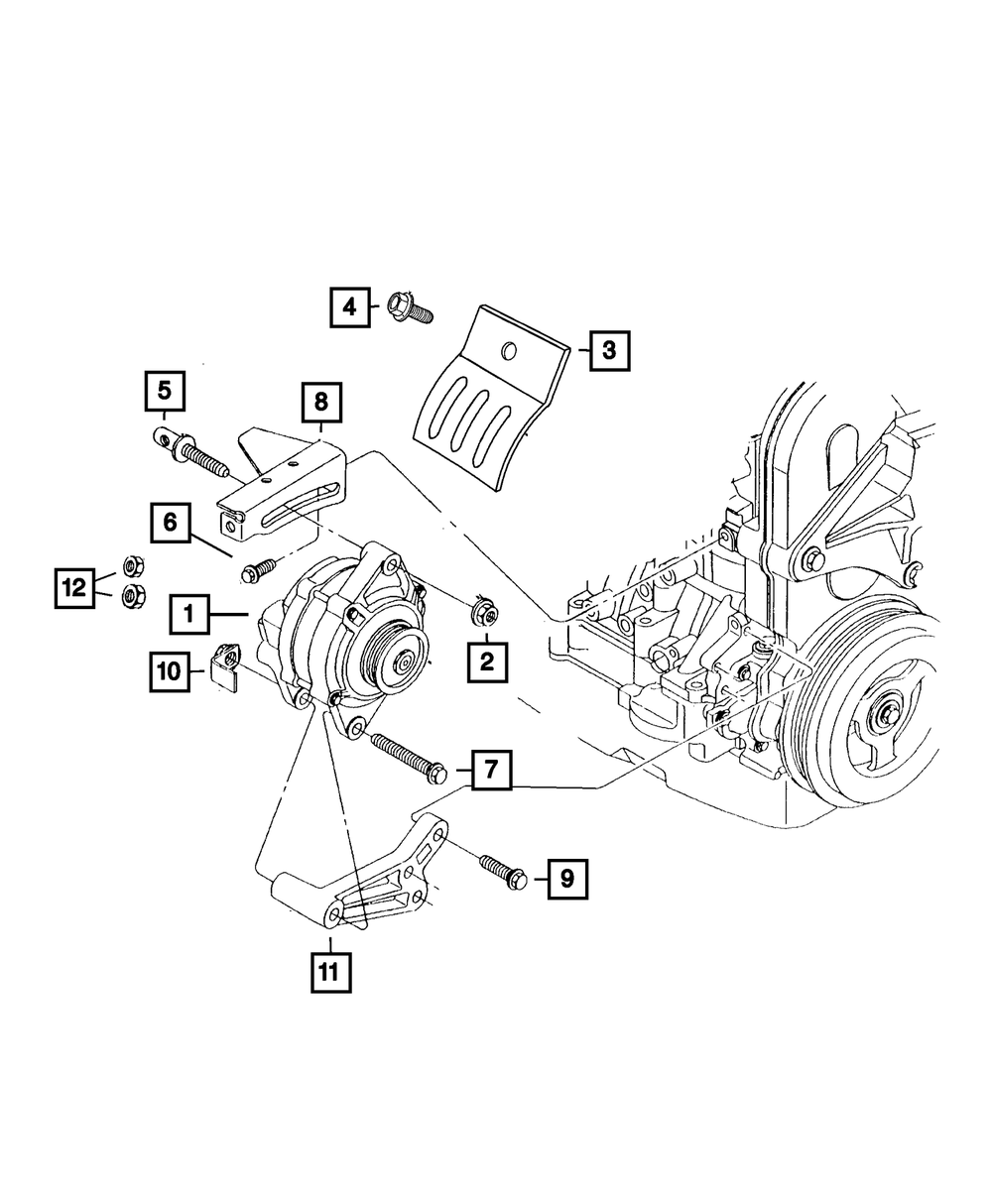 4
3
5
8
6
12
1
2
10
7
9
11