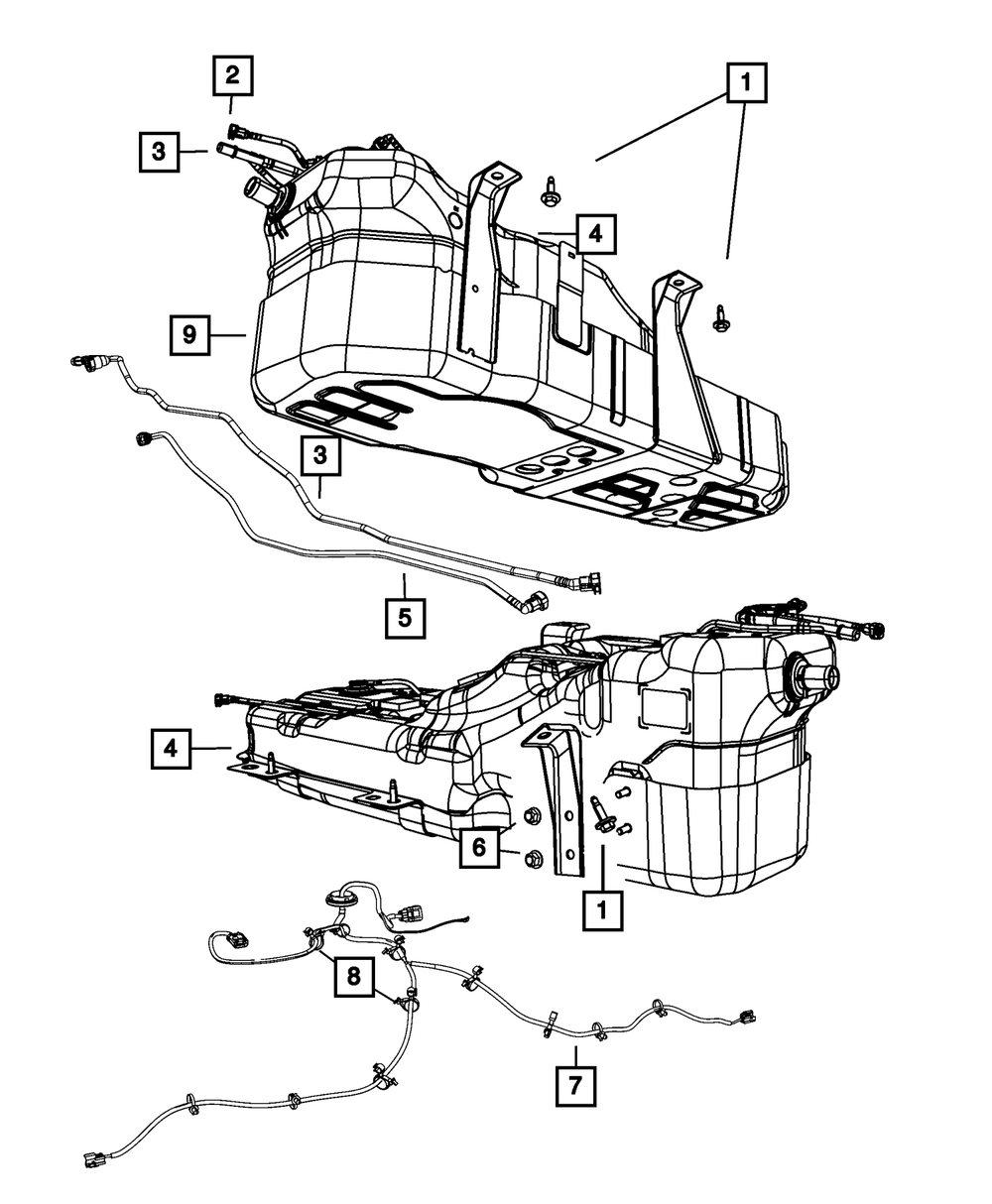 2
1
3
4
9
3
5
4
6
1
8
7