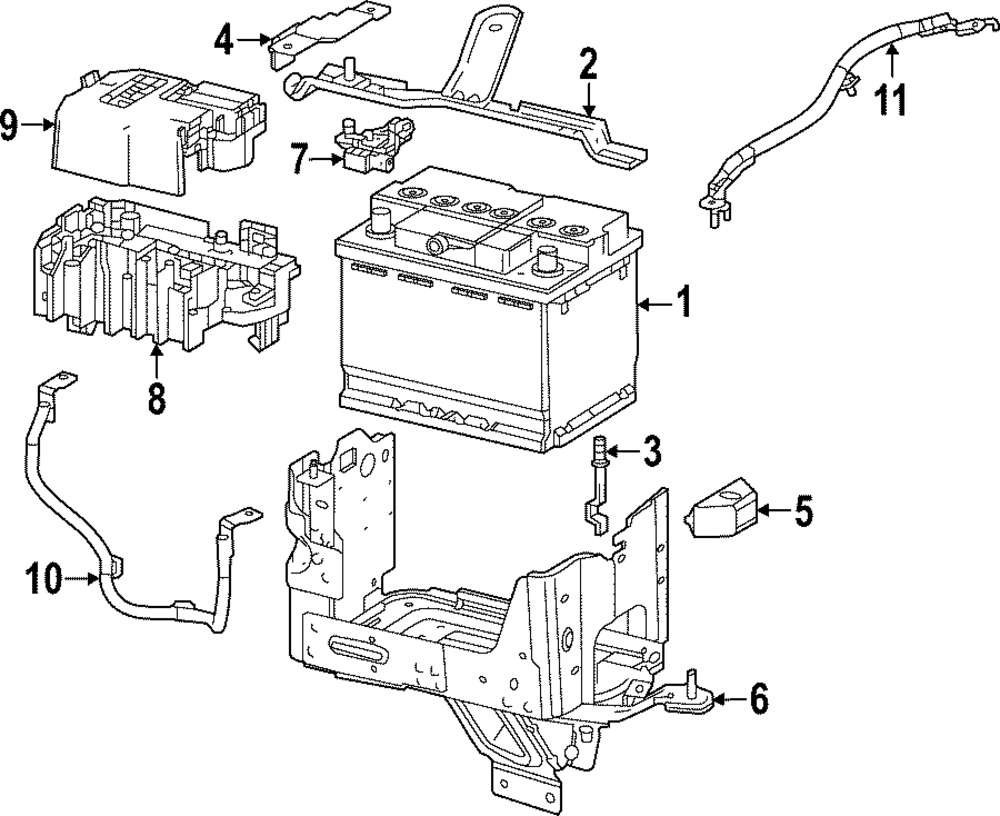 4
2
11
9
7
1
8
3
5
10
6