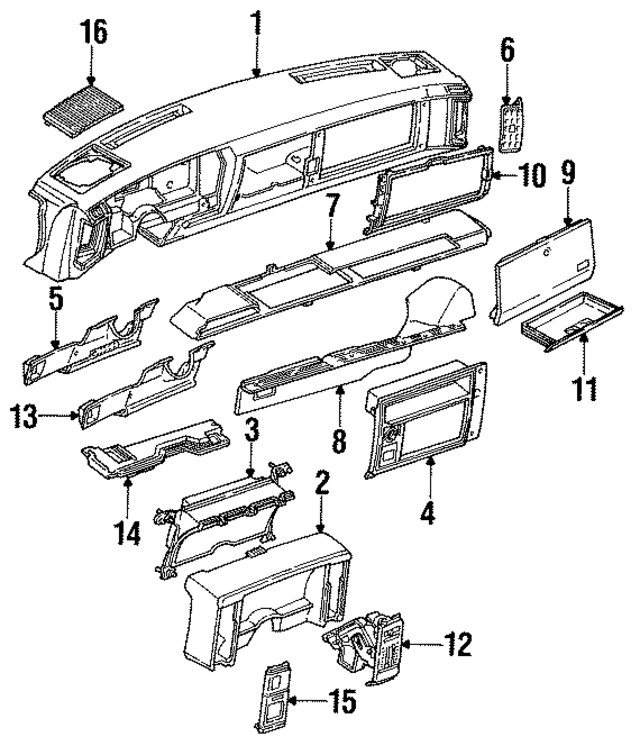 16
1
6
10
9
7
5
11
13
8
3
4
14
2
12
15