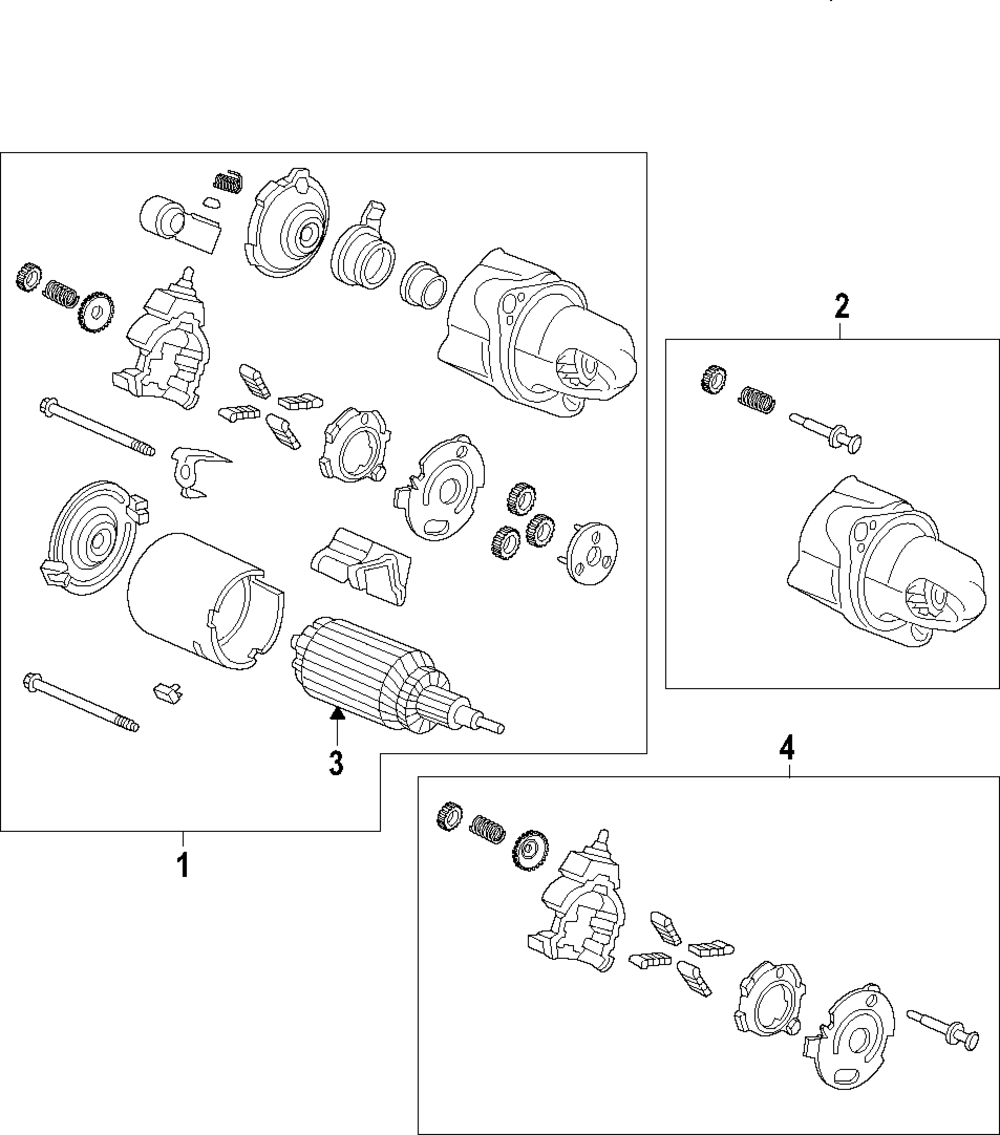 2
3
1
4