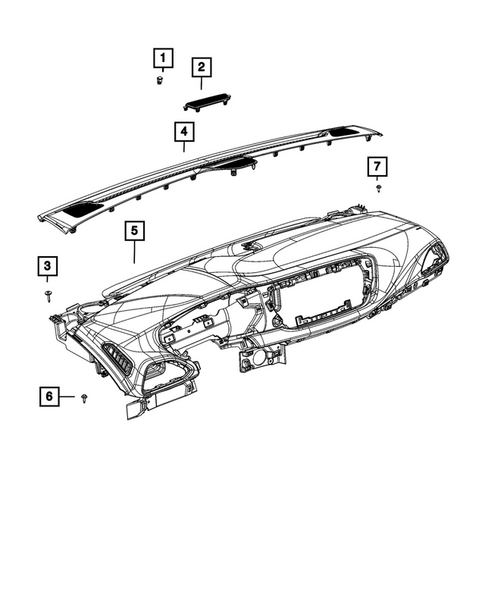 1
2
4
7
5
3
6