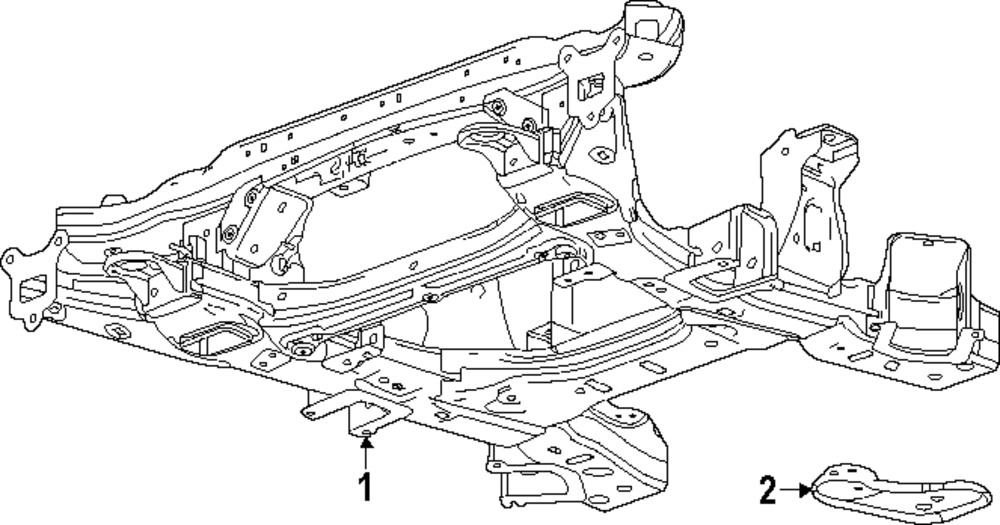 1

2