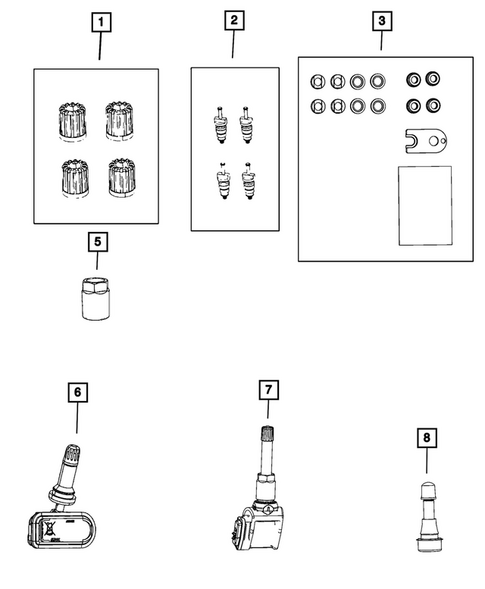 1
2
3
5
6
7
8