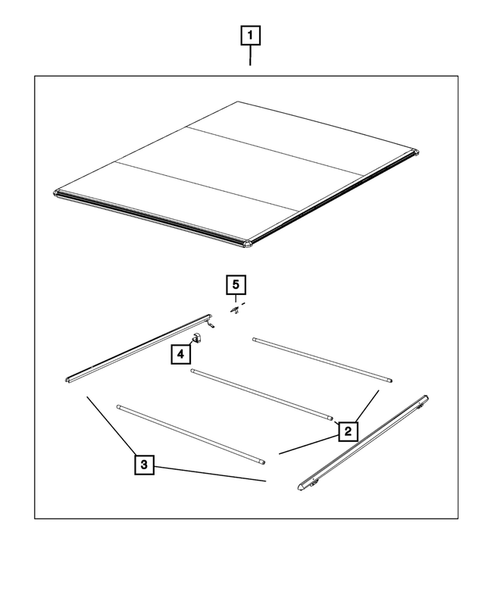 1

5

4

2

3