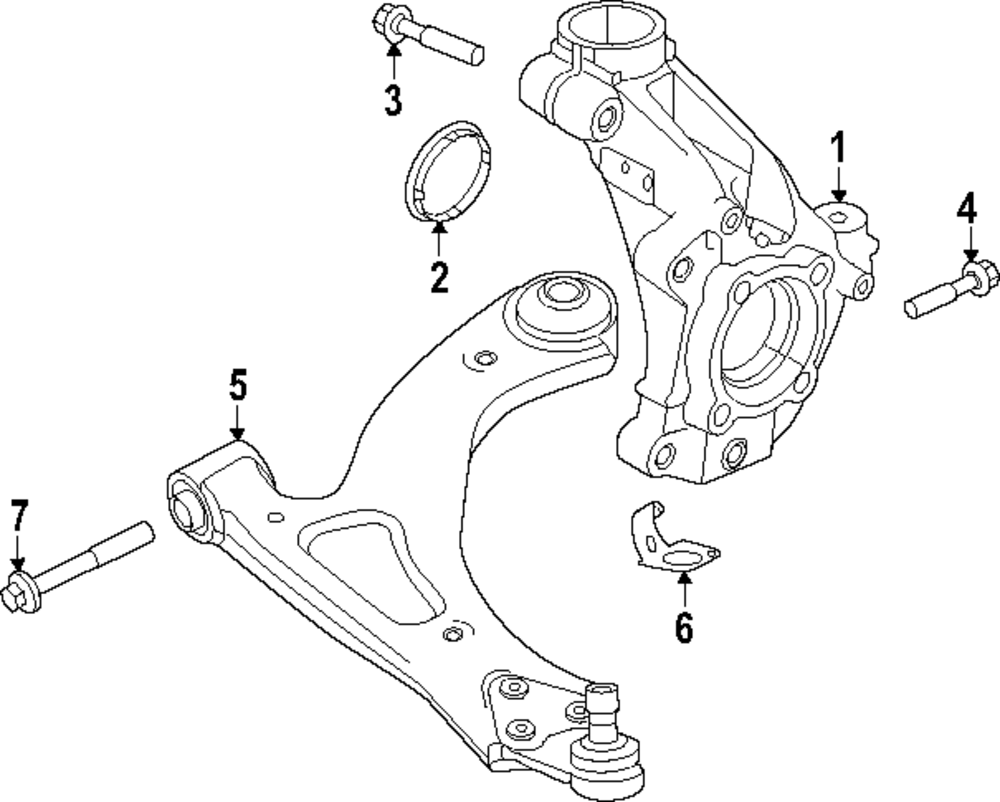 3
1
4
2
5
7
6