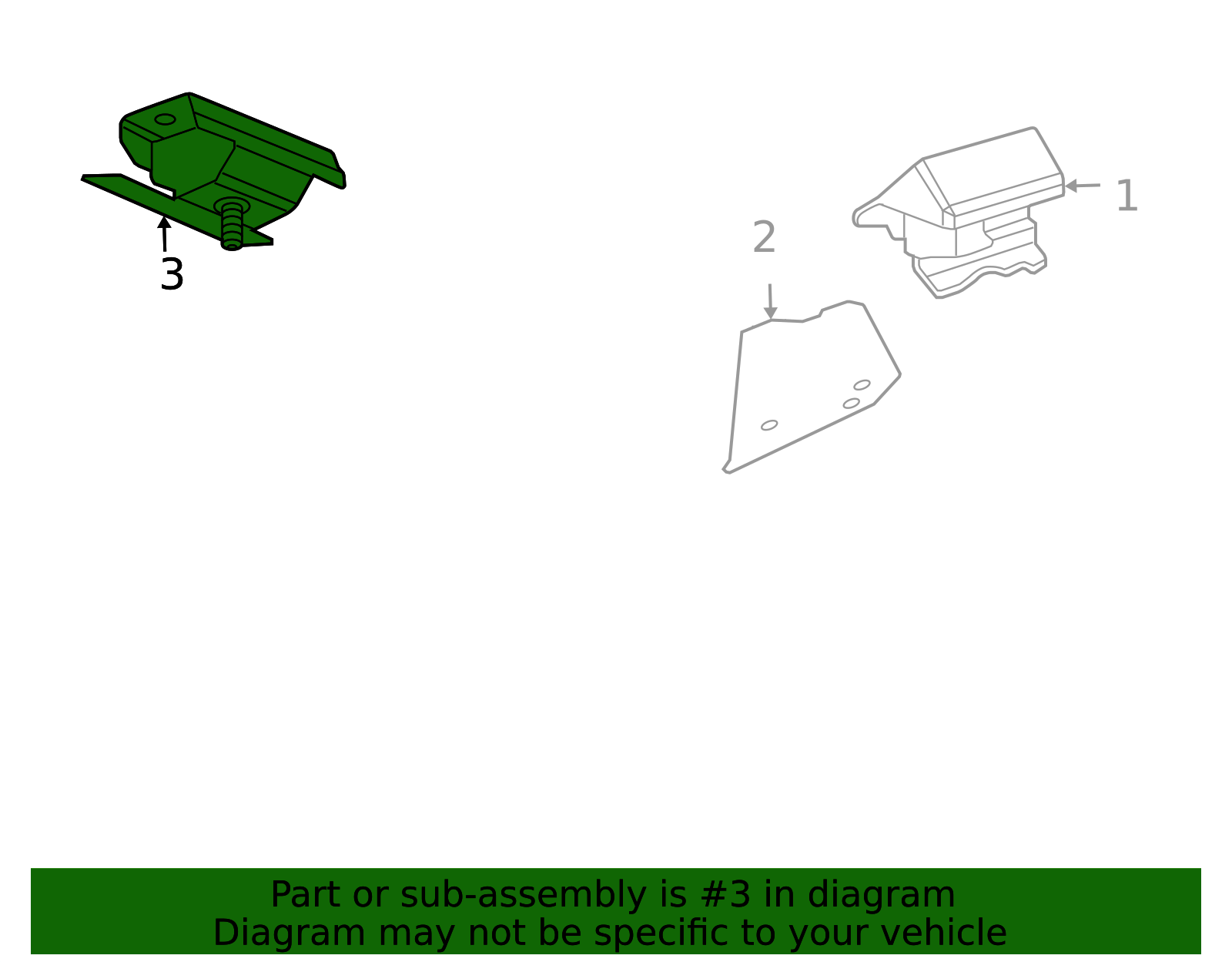 3

2

1

Part or sub-assembly is #3 in diagram
Diagram may not be specific to your vehicle