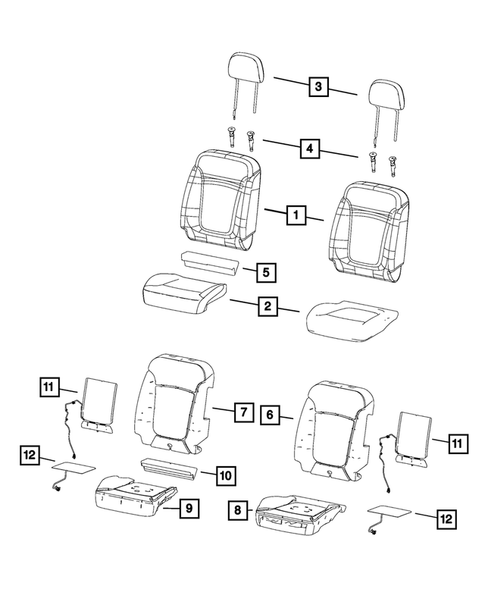 3
4
1
5
2
11
7
6
11
12
10
9
8
12