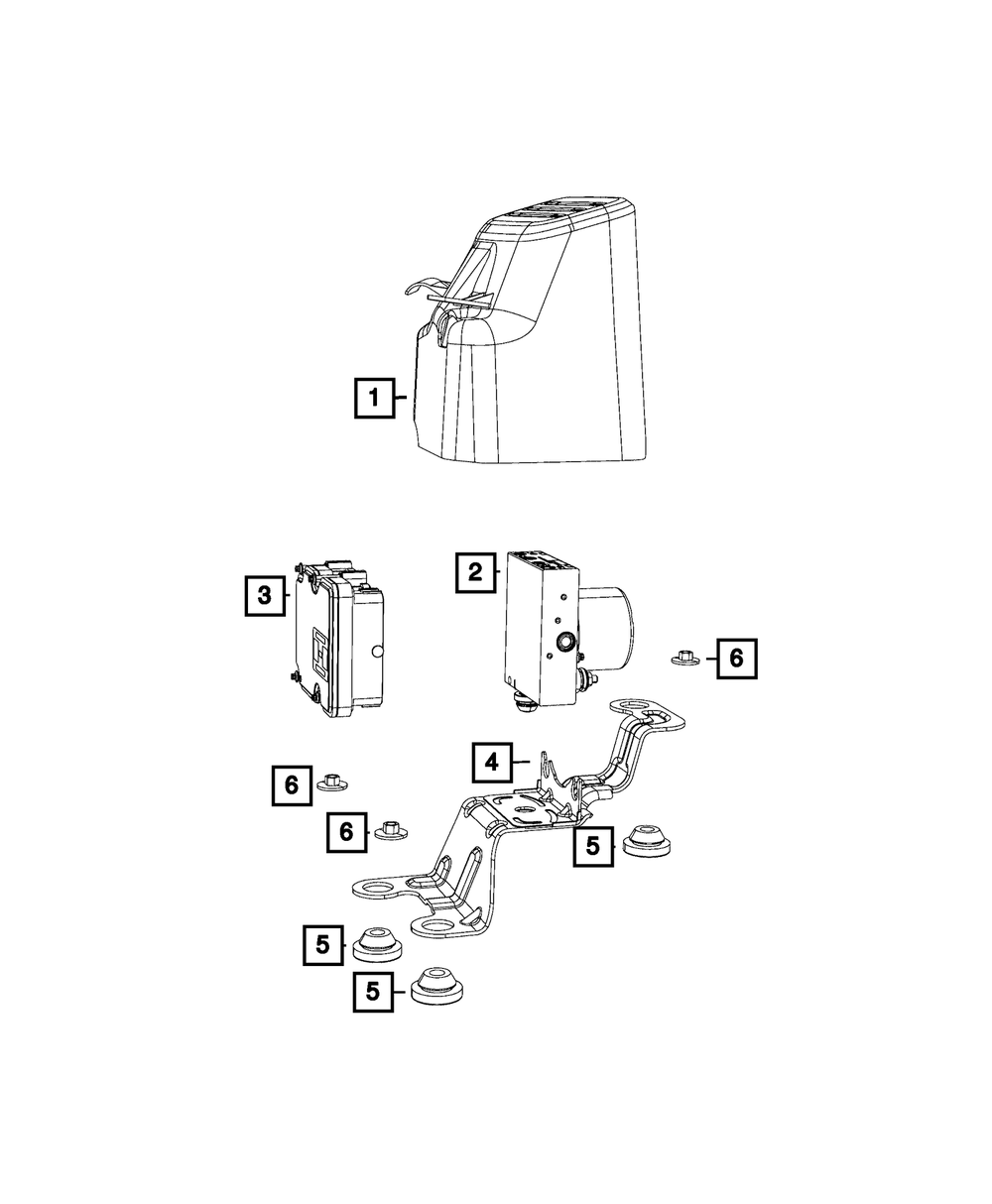 1

3

2

6

4

6

6

5

5

5