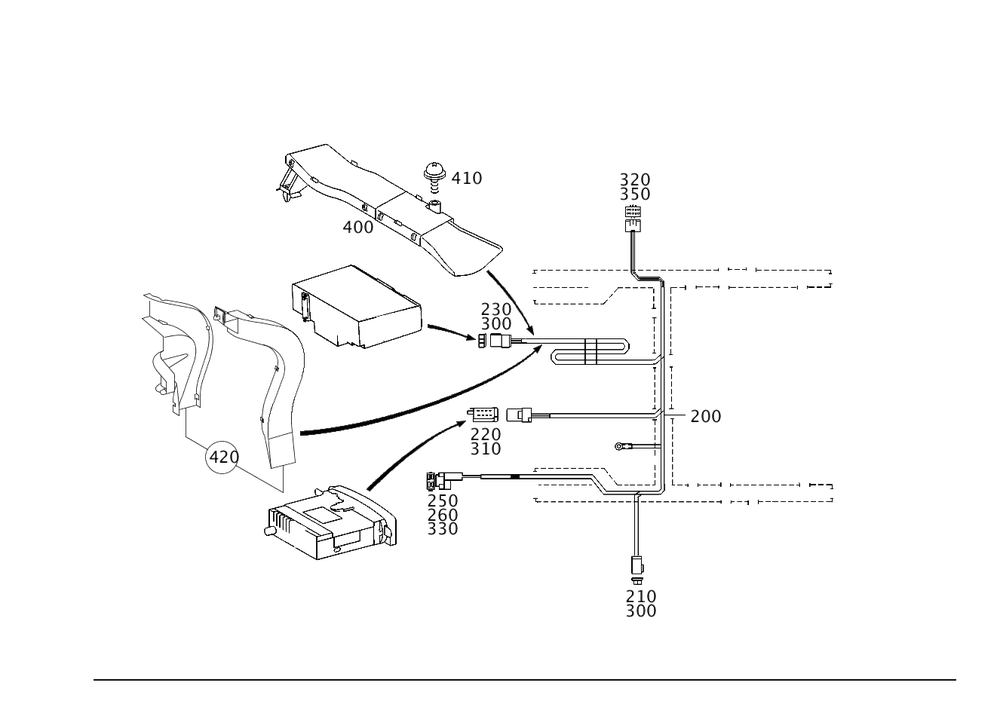 410
400
320
350
230
300
200
220
310
420
250
260
330
210
300