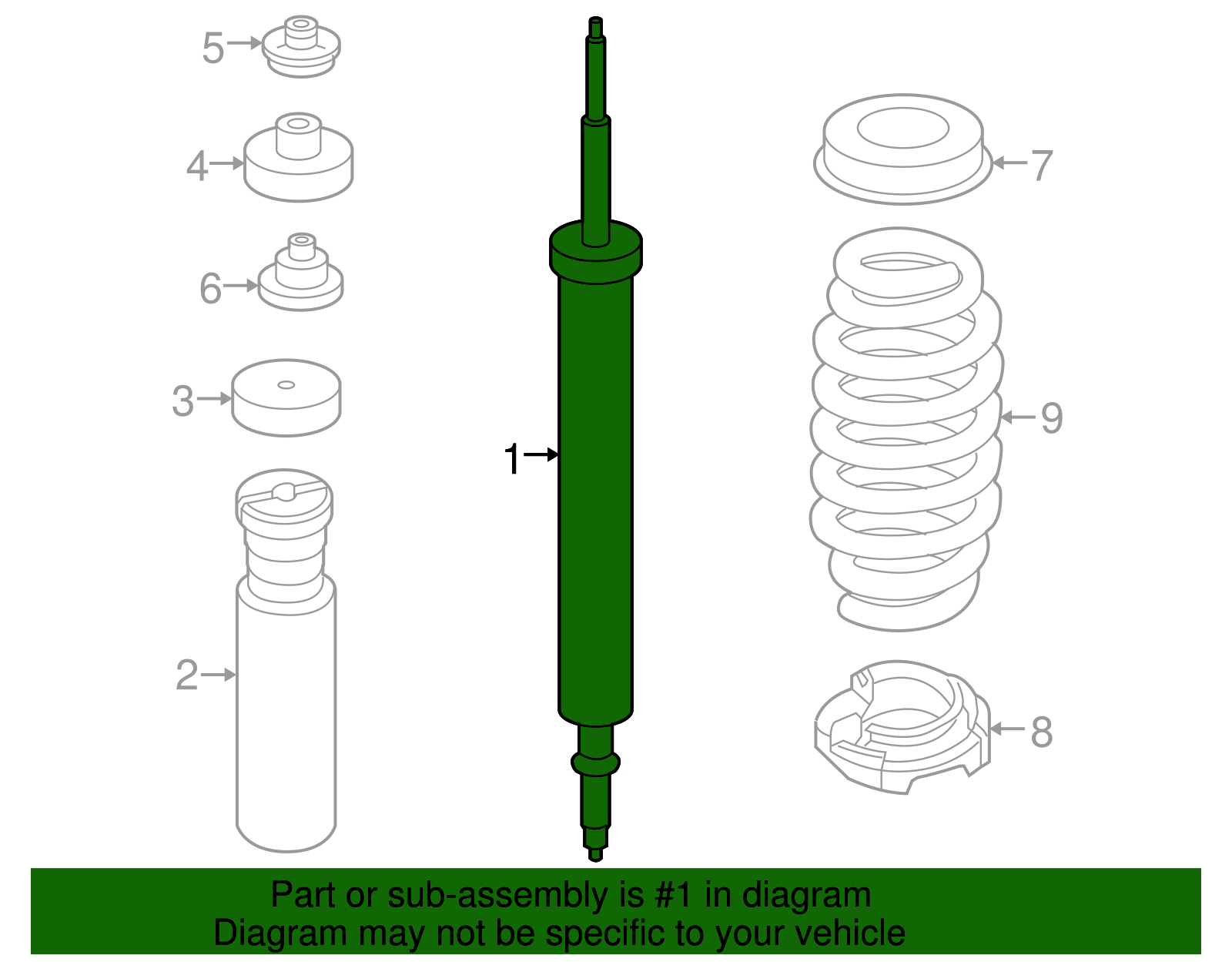 5
4
6
3
2
1
7
9
8

Part or sub-assembly is #1 in diagram
Diagram may not be specific to your vehicle