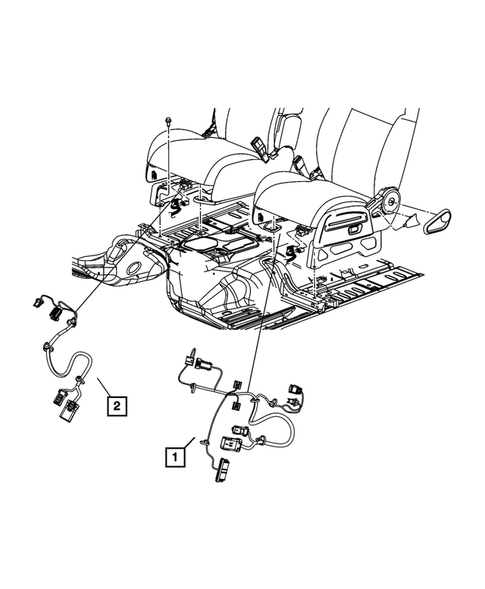 2

1