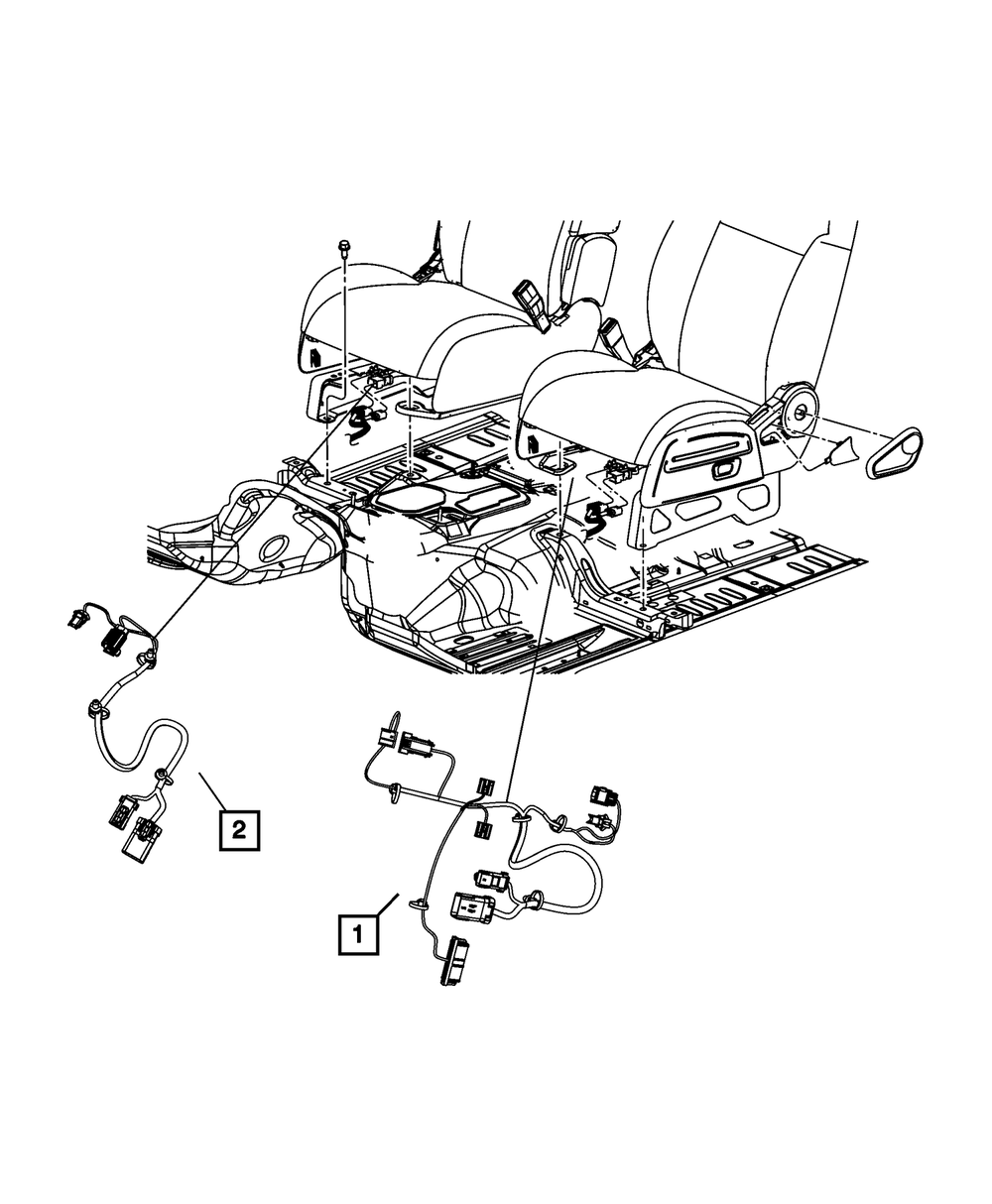 2

1