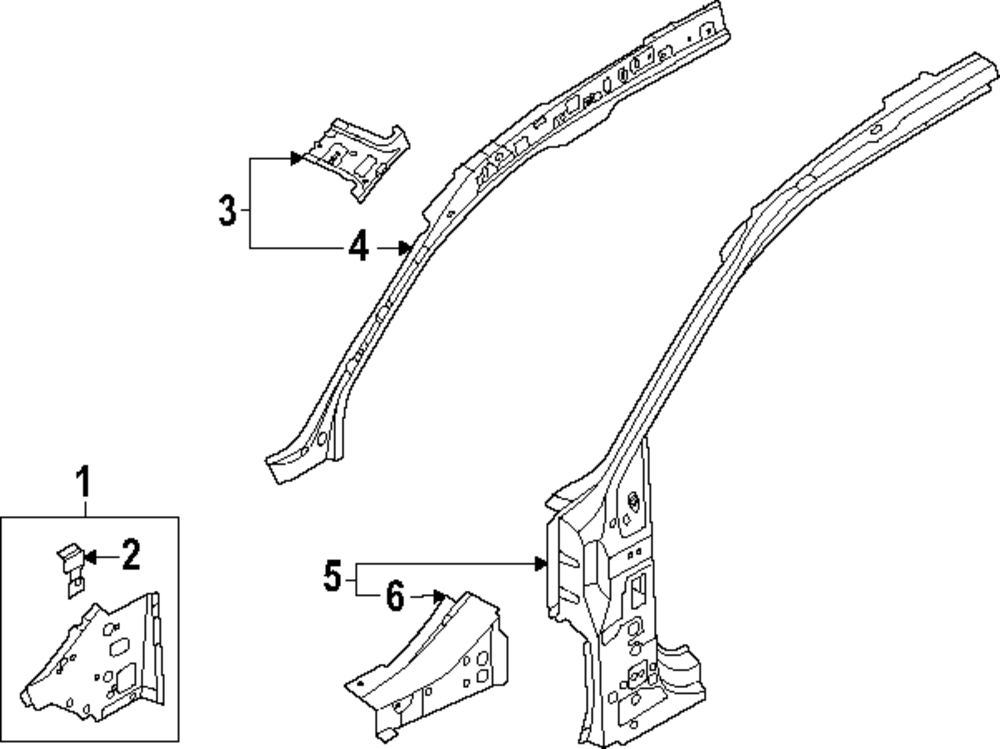 3
4
1
2
5
6