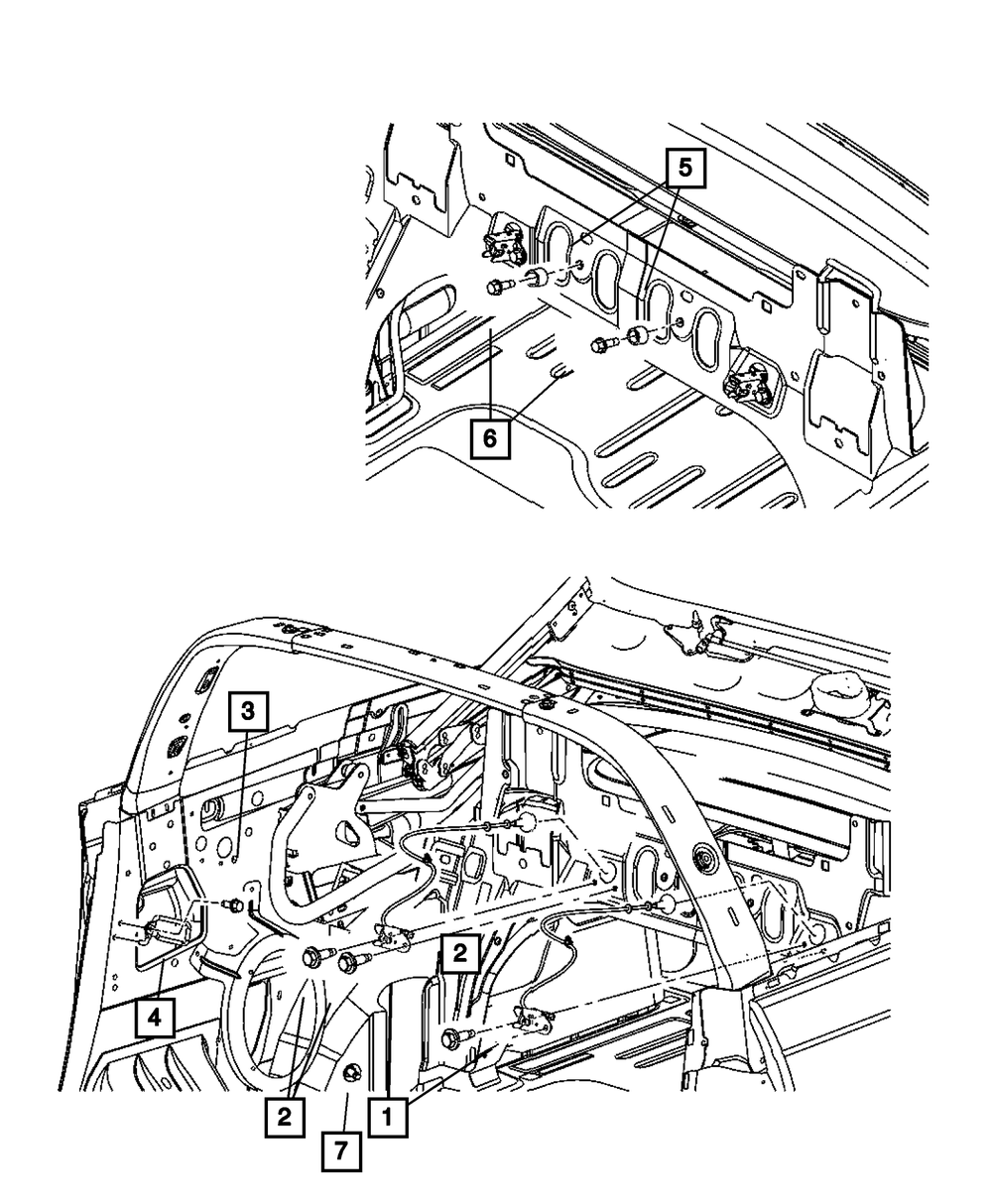 5
6
3
2
4
2
1
7