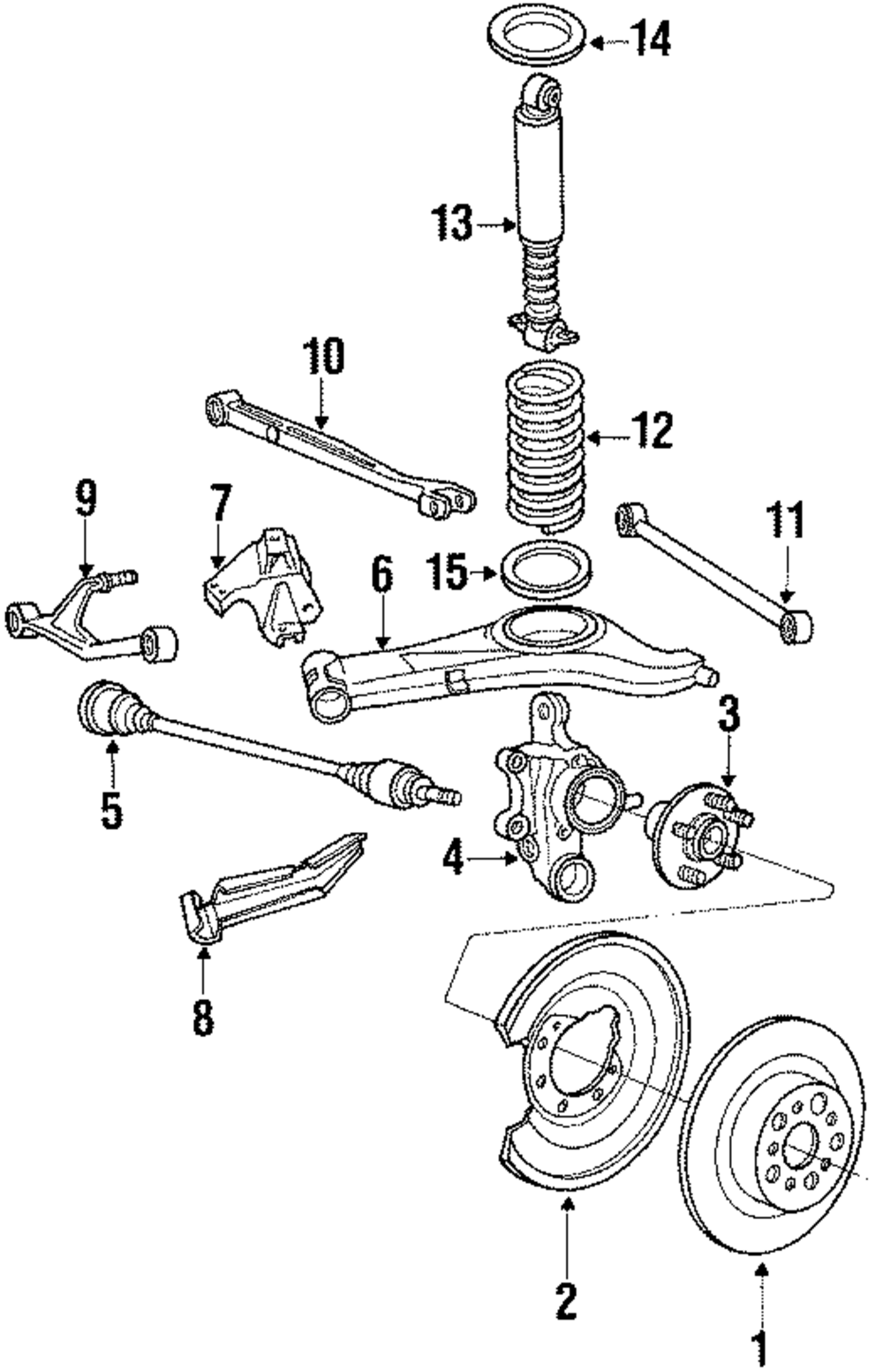 14
13
10
12
9
7
11
15
6
3
5
4
8
2
1