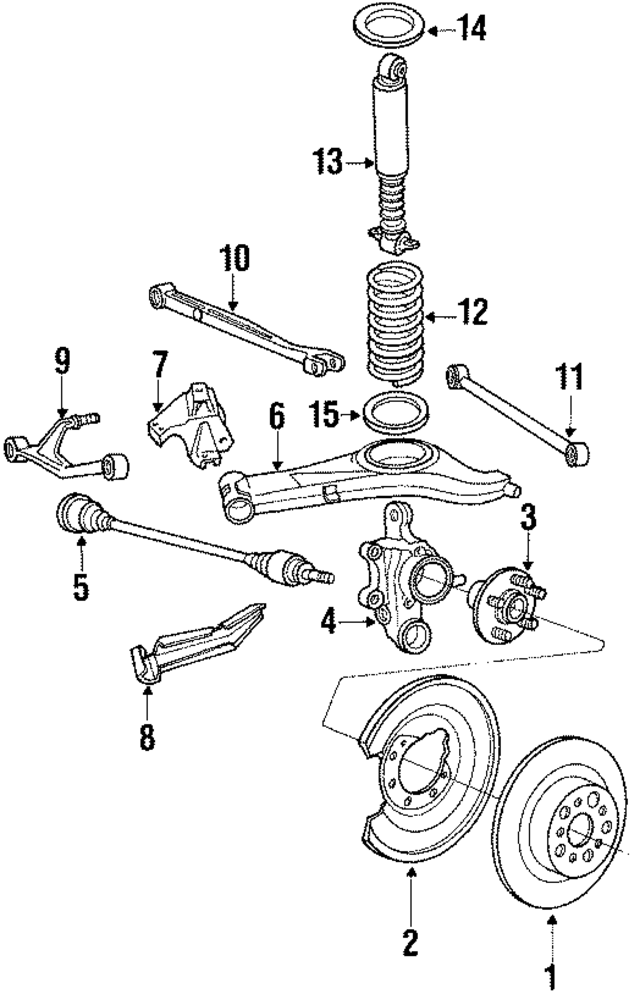 14
13
10
12
9
7
11
15
6
3
5
4
8
2
1