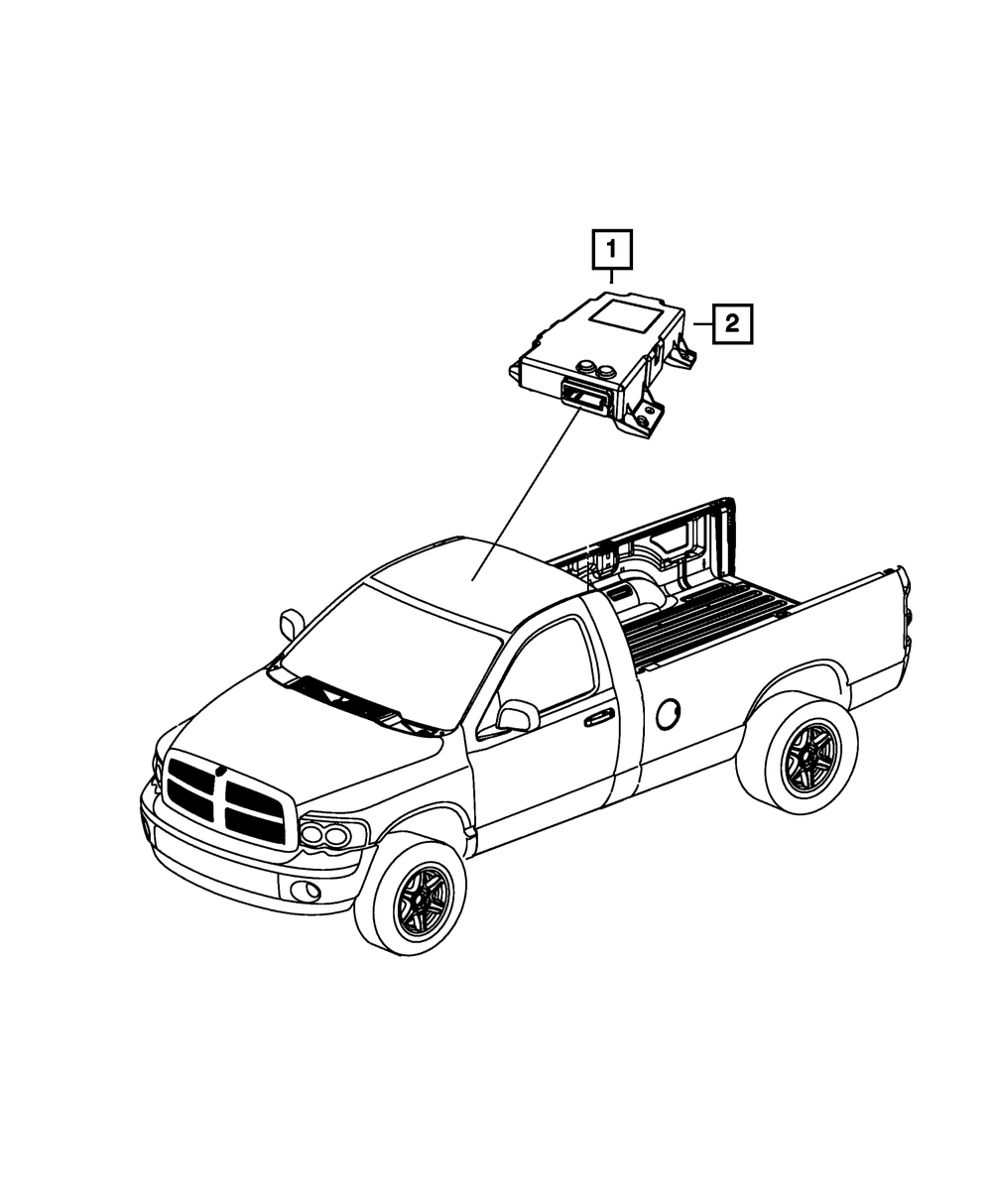 1
2