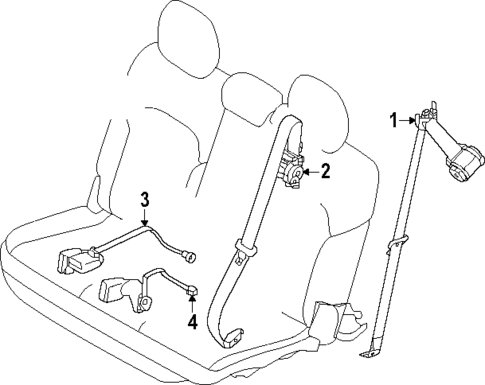 1
2
3
4