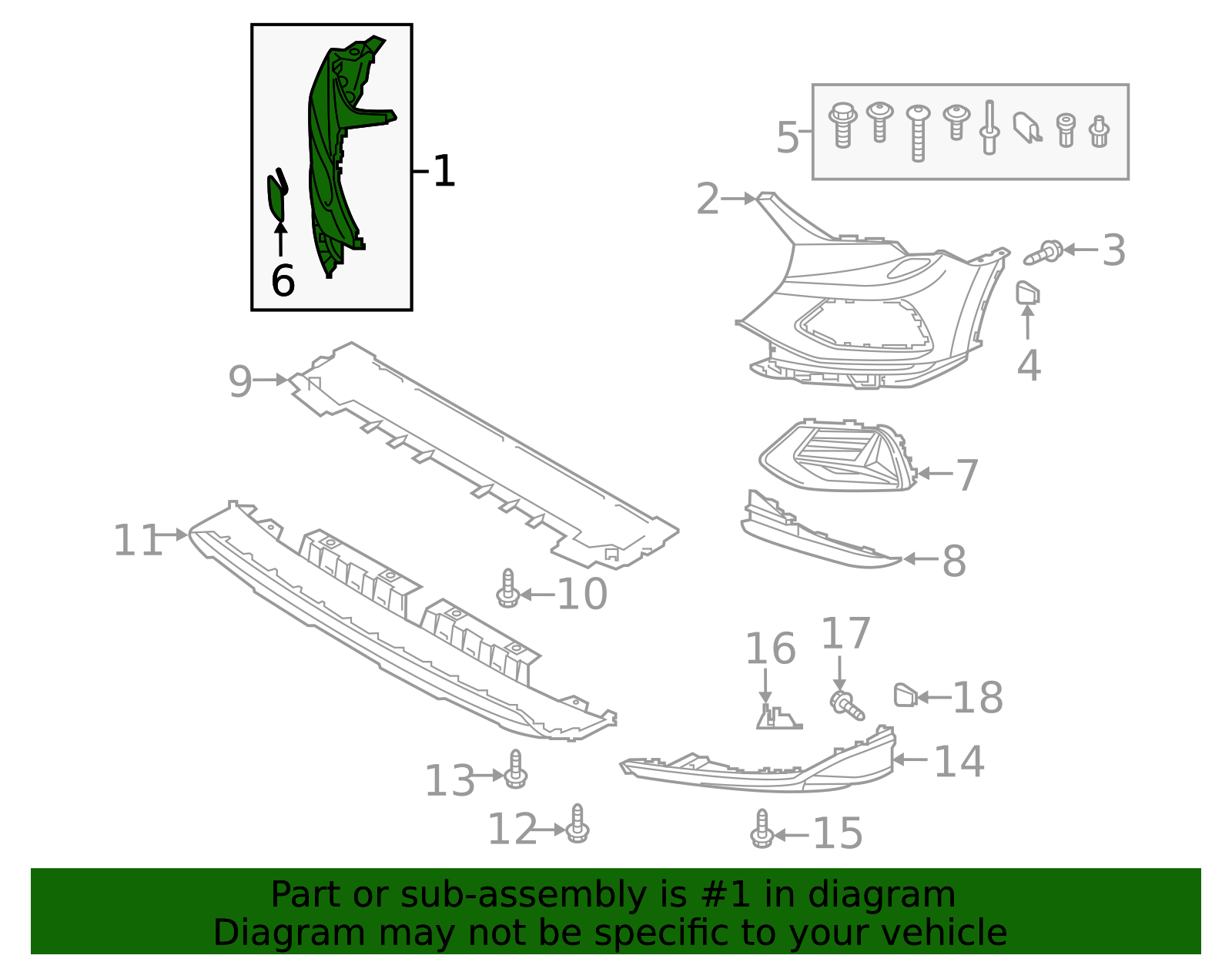 1
6
5
2
3
4
9
7
8
11
10
16
17
18
14
13
12
15

Part or sub-assembly is #1 in diagram
Diagram may not be specific to your vehicle