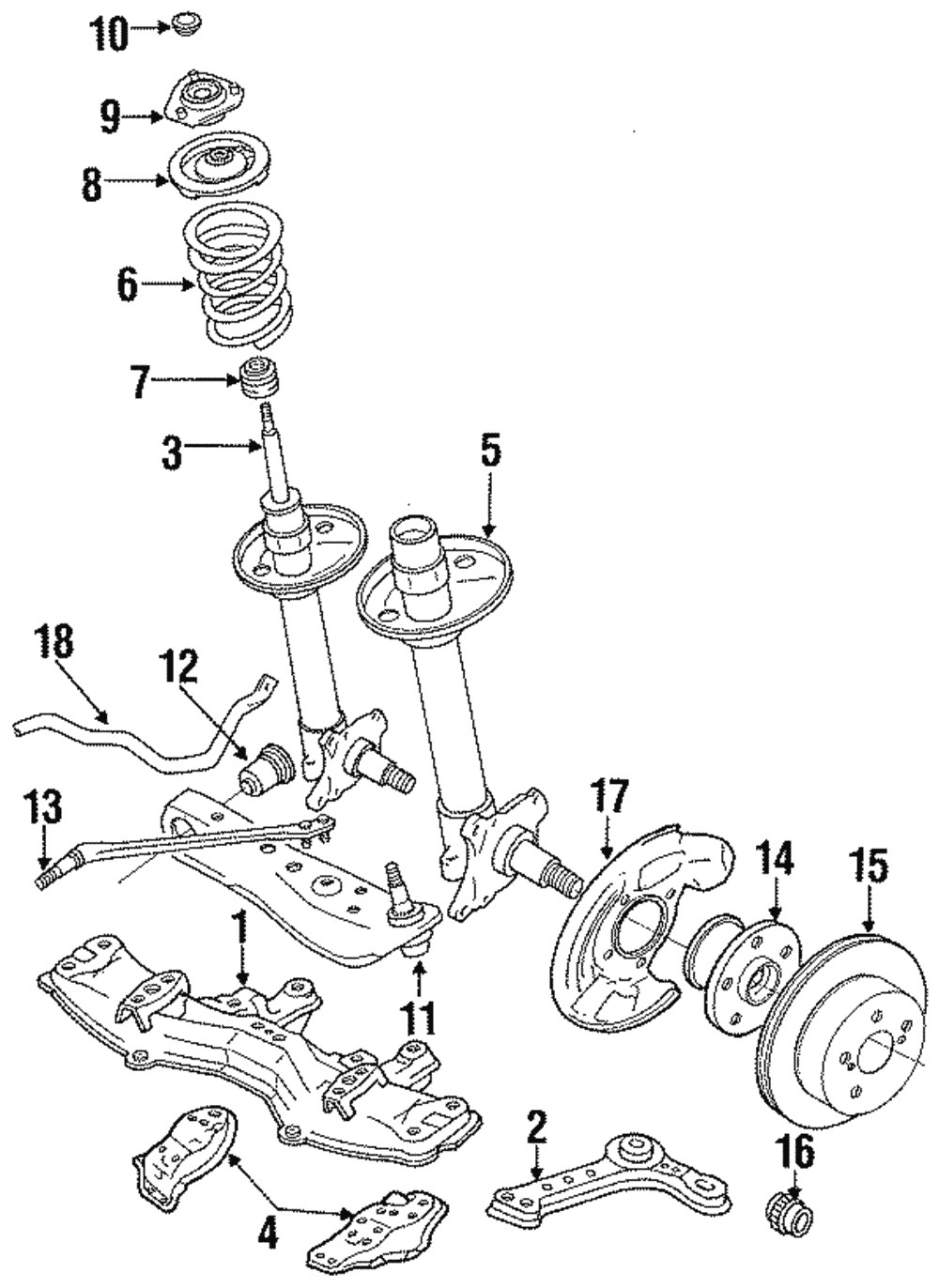 10
9
8
6
7
3
5
18
12
13
17
14
15
1
11
2
16
4