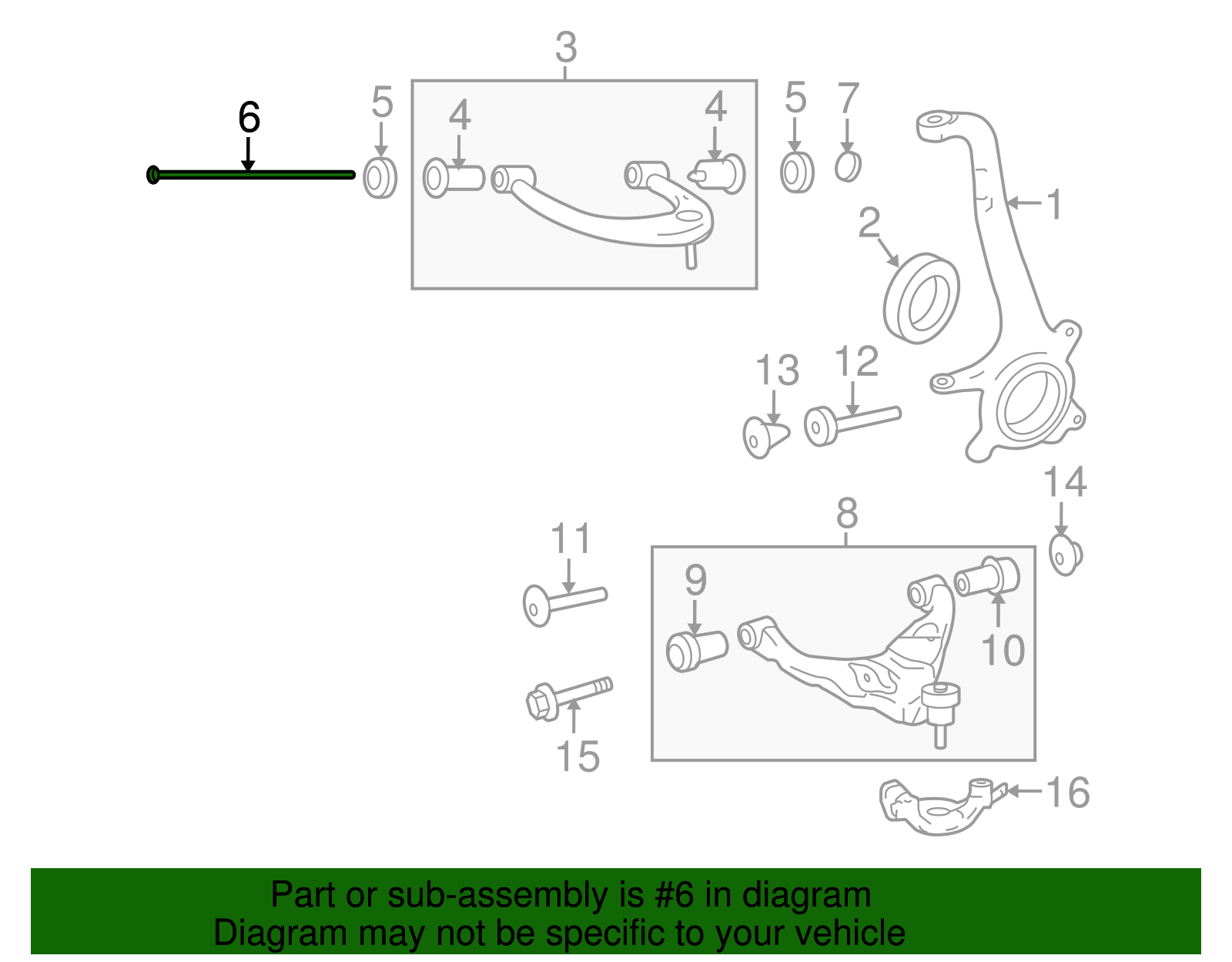 3
6
5
4
4
5
7
1
2
13
12
14
8
11
9
10
15
16

Part or sub-assembly is #6 in diagram
Diagram may not be specific to your vehicle