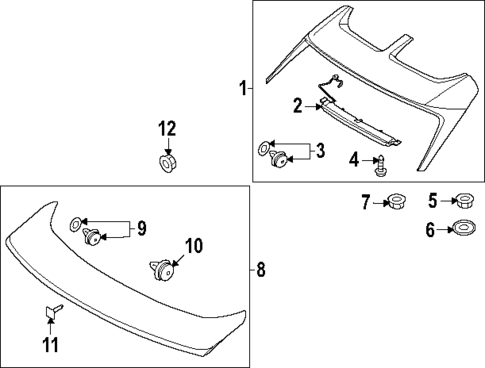 1
2
3
4
12
7
5
6
9
10
8
11