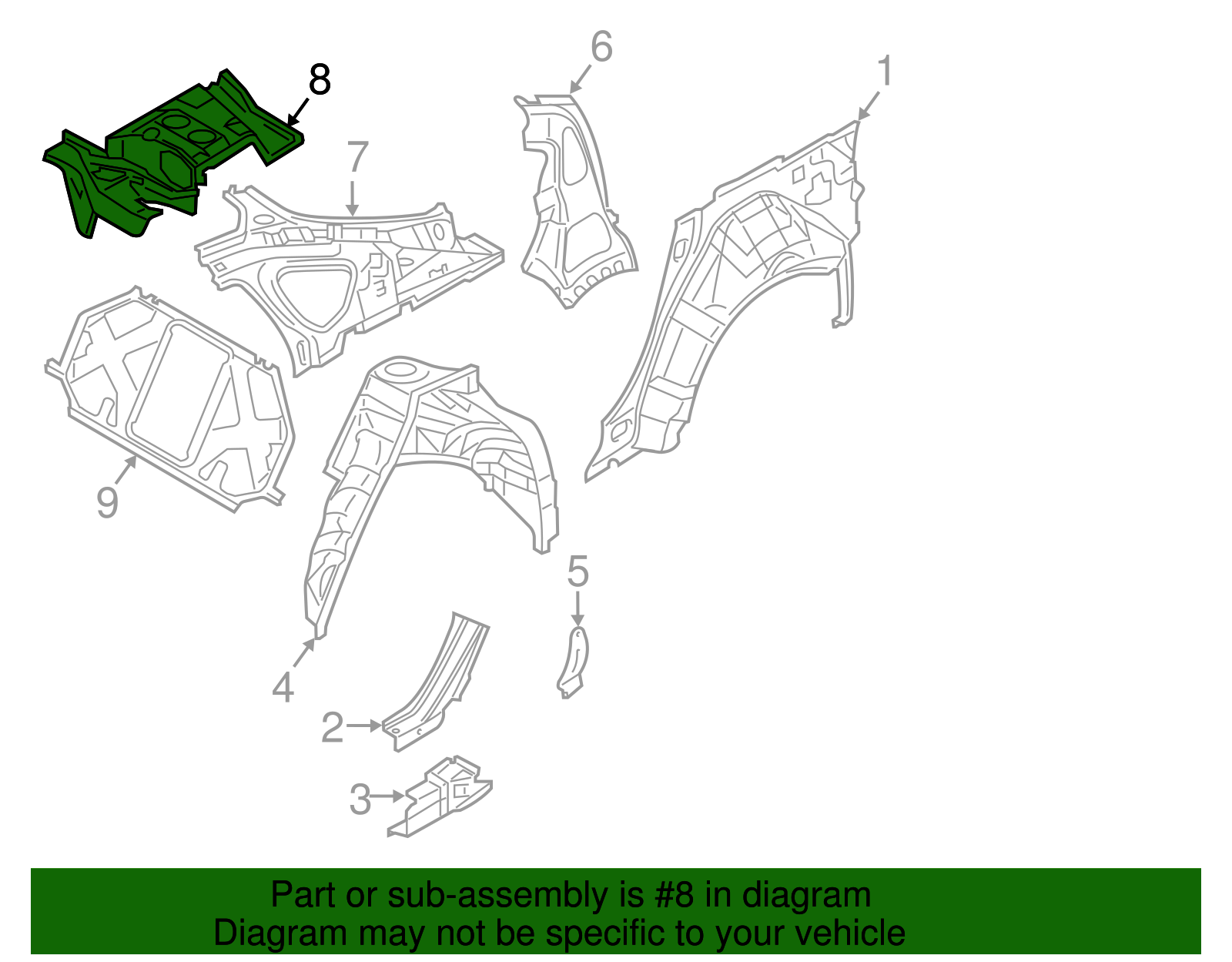 8
6
1
7
9
5
4
2
3

Part or sub-assembly is #8 in diagram
Diagram may not be specific to your vehicle